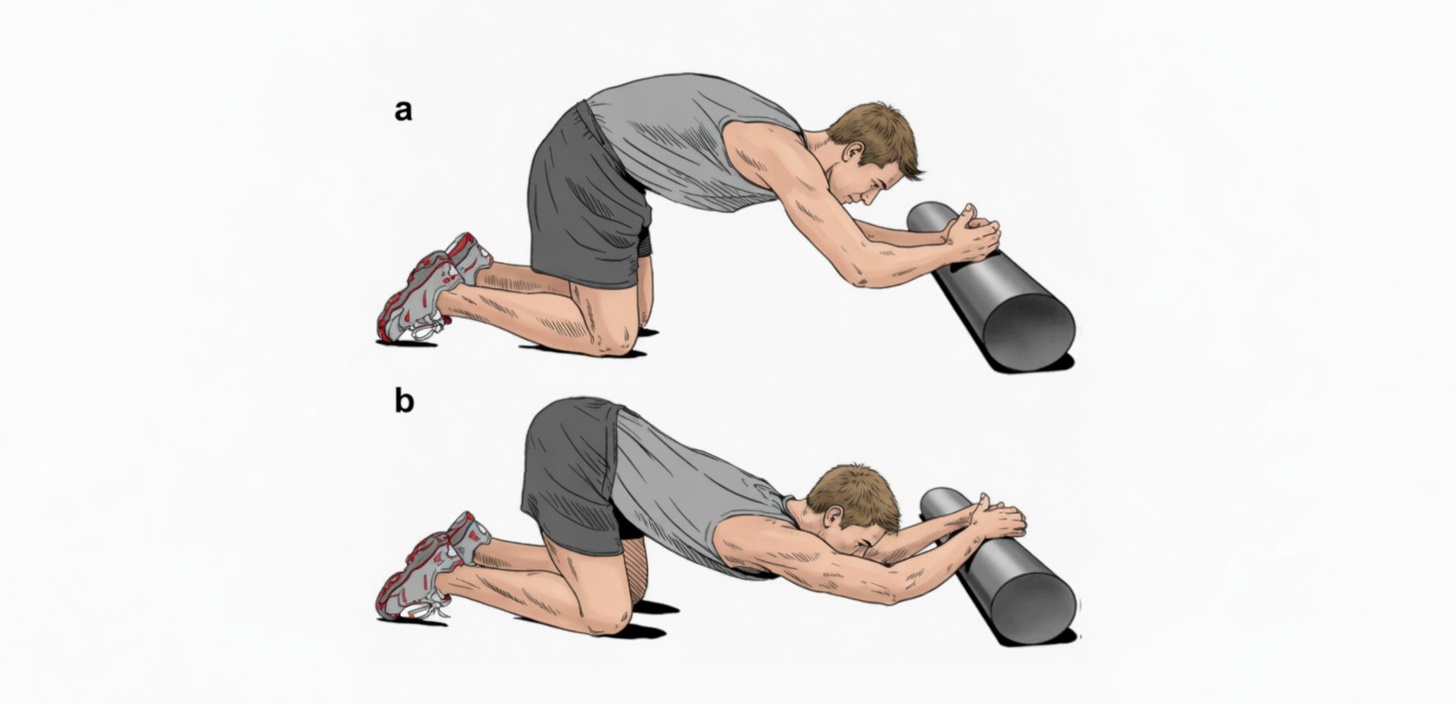 a

b