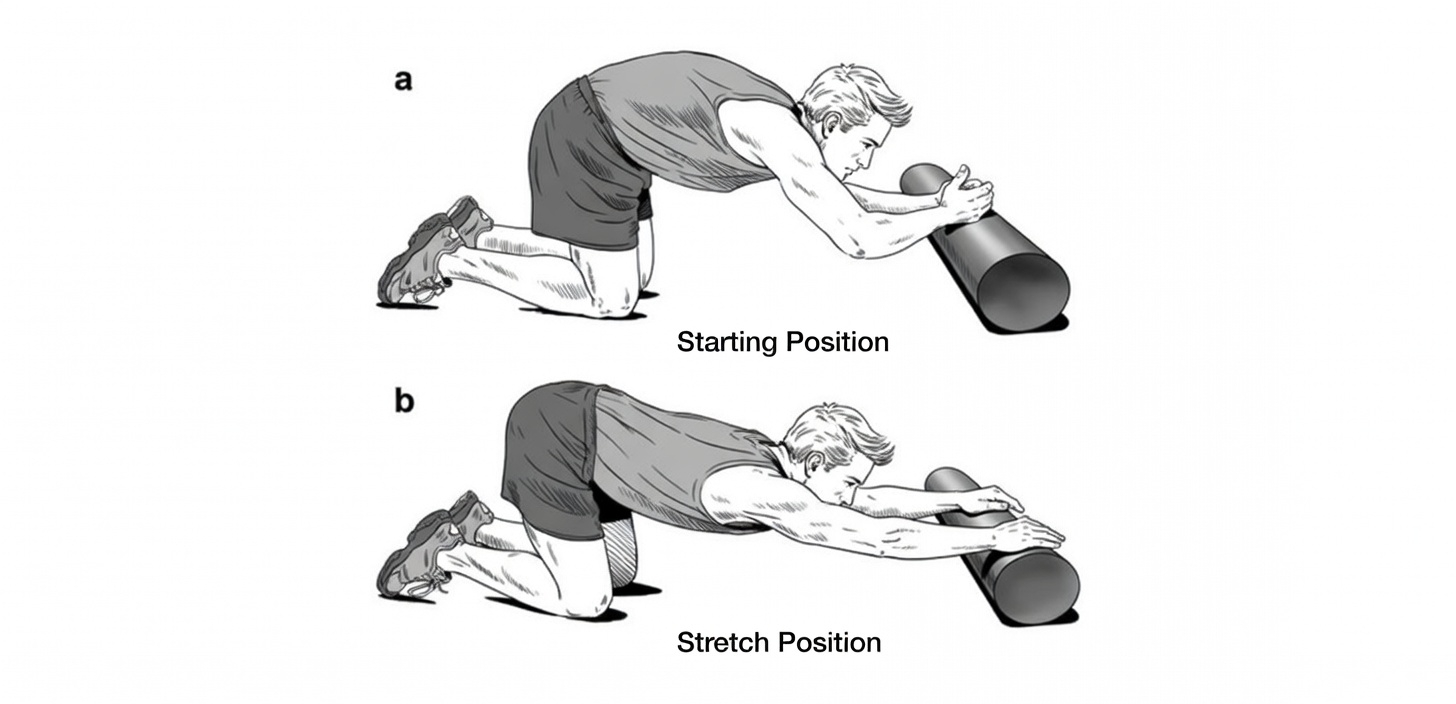 a

Starting Position

b

Stretch Position