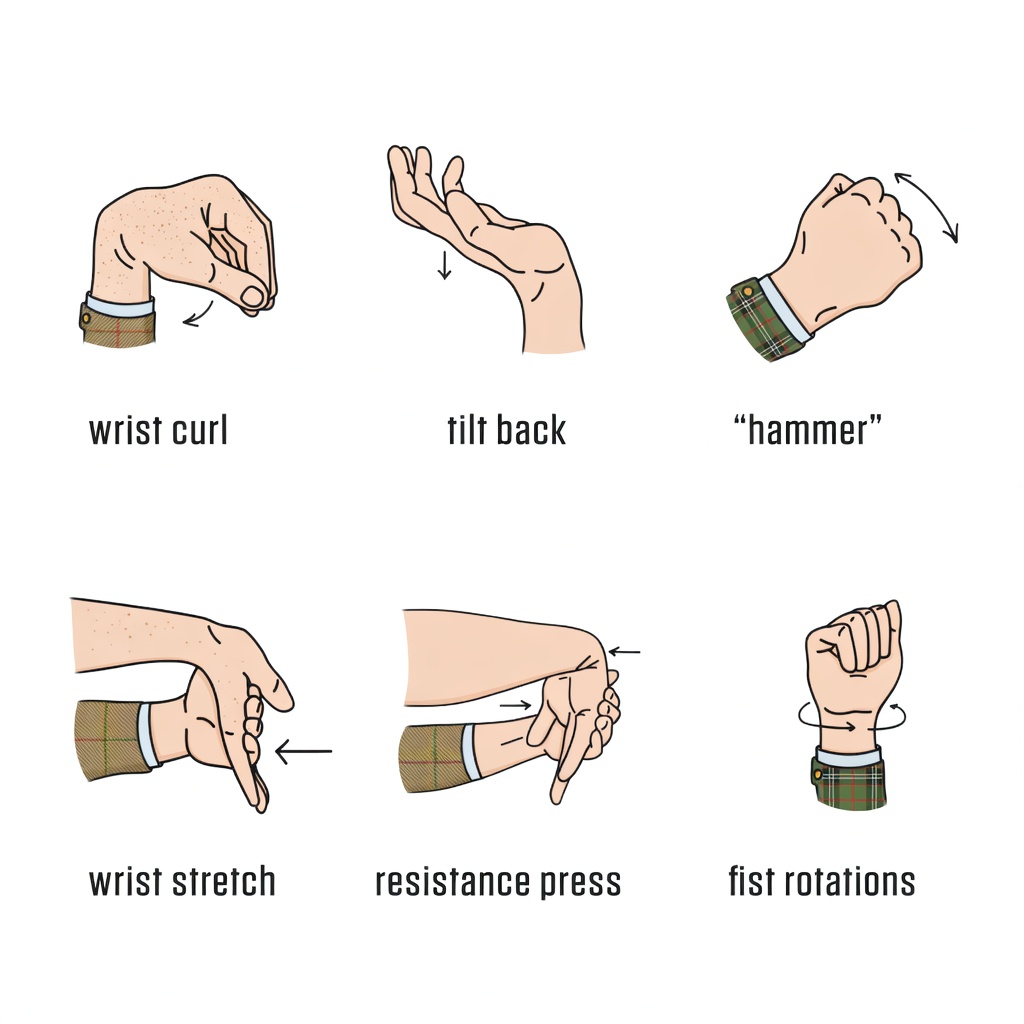 wrist curl

tilt back

“hammer”

wrist stretch

resistance press

fist rotations