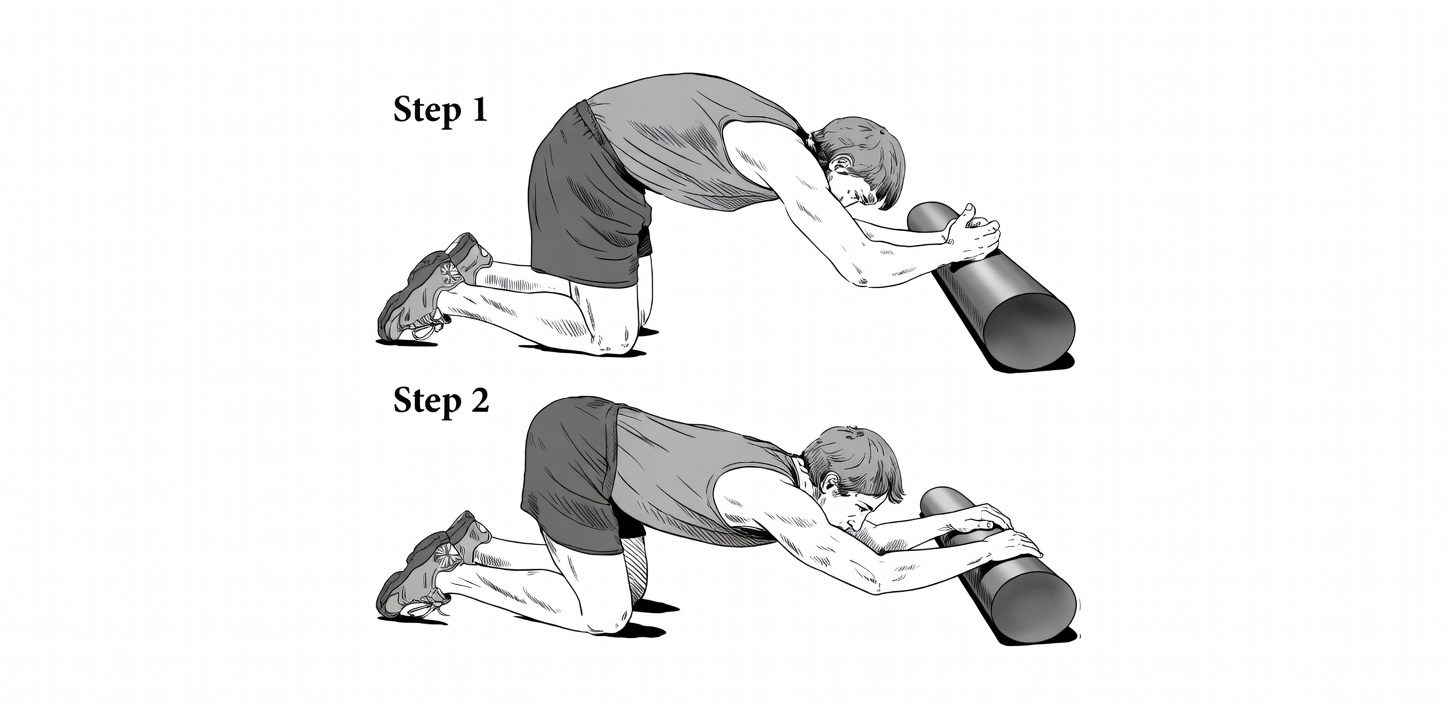 Step 1

Step 2