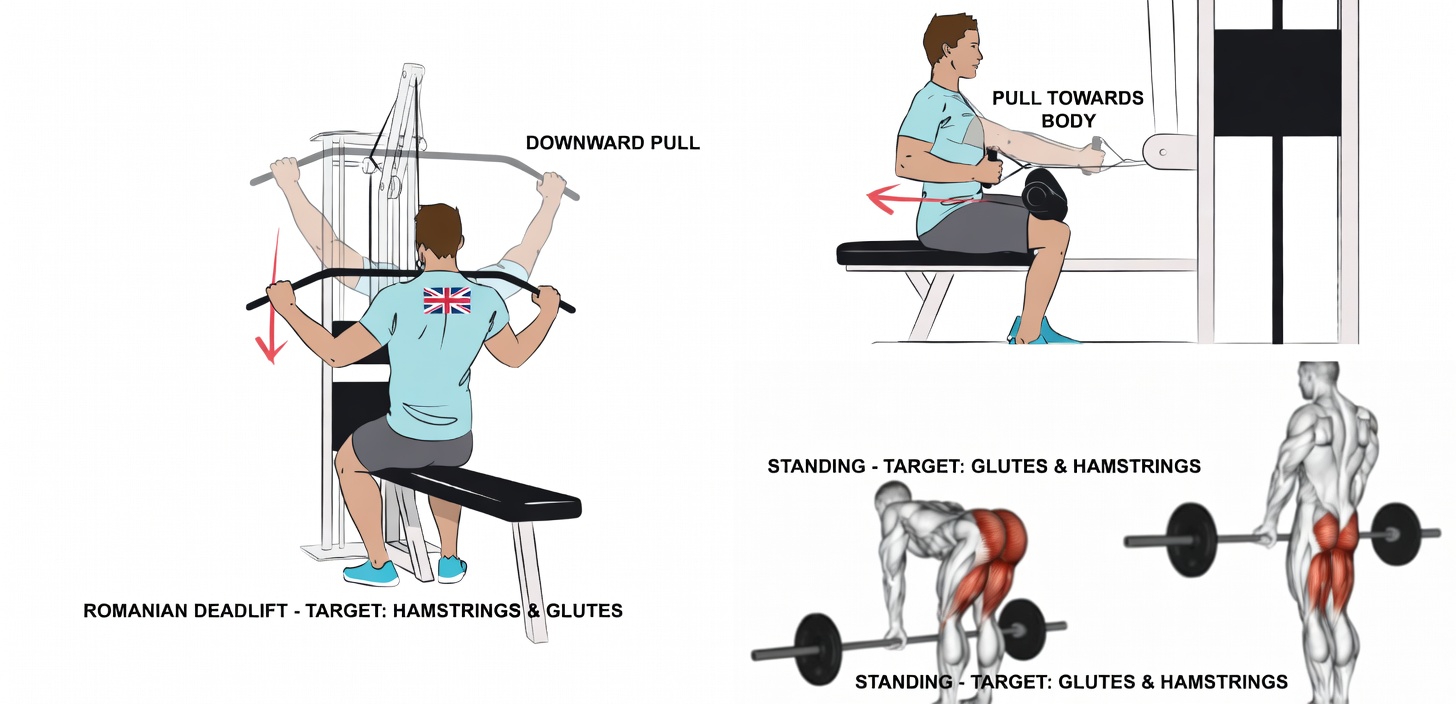 DOWNWARD PULL

ROMANIAN DEADLIFT - TARGET: HAMSTRINGS & GLUTES

PULL TOWARDS BODY

STANDING - TARGET: GLUTES & HAMSTRINGS

STANDING - TARGET: GLUTES & HAMSTRINGS