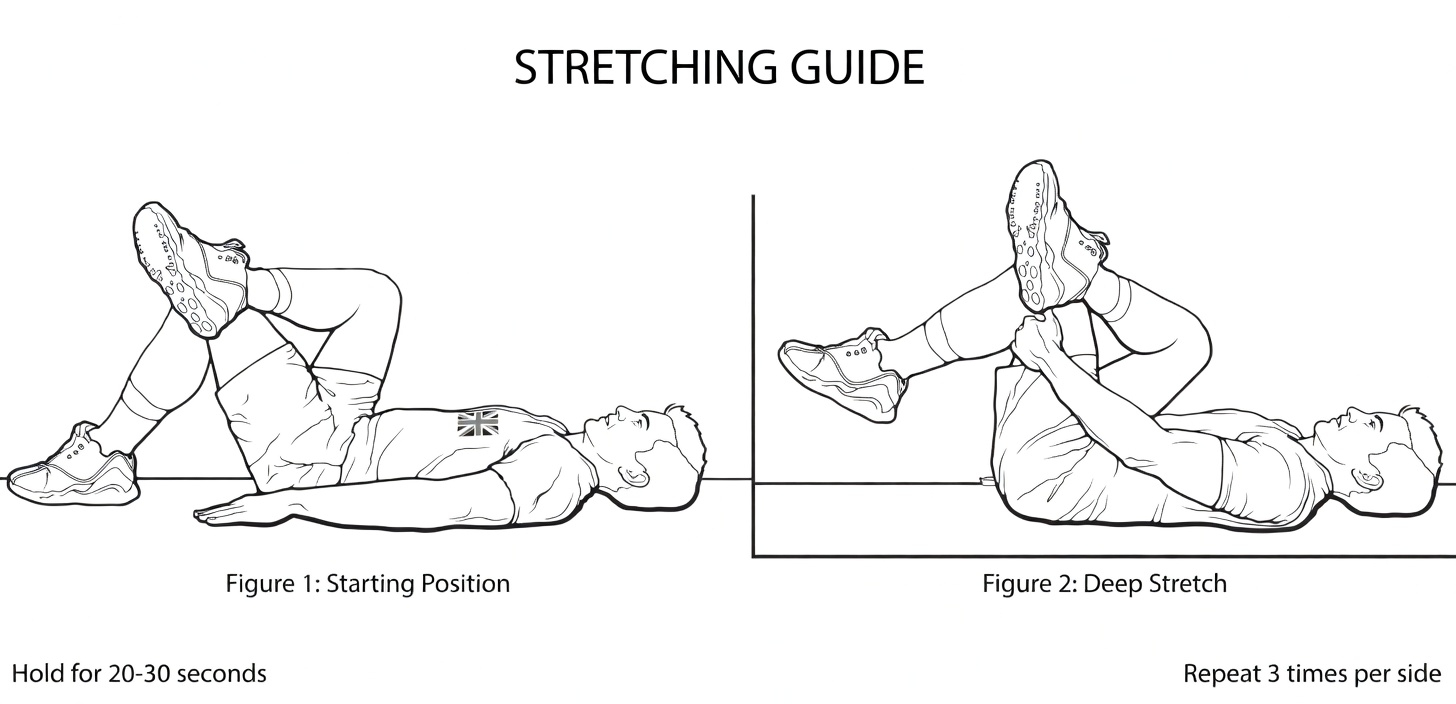 STRETCHING GUIDE

Figure 1: Starting Position

Figure 2: Deep Stretch

Hold for 20-30 seconds

Repeat 3 times per side