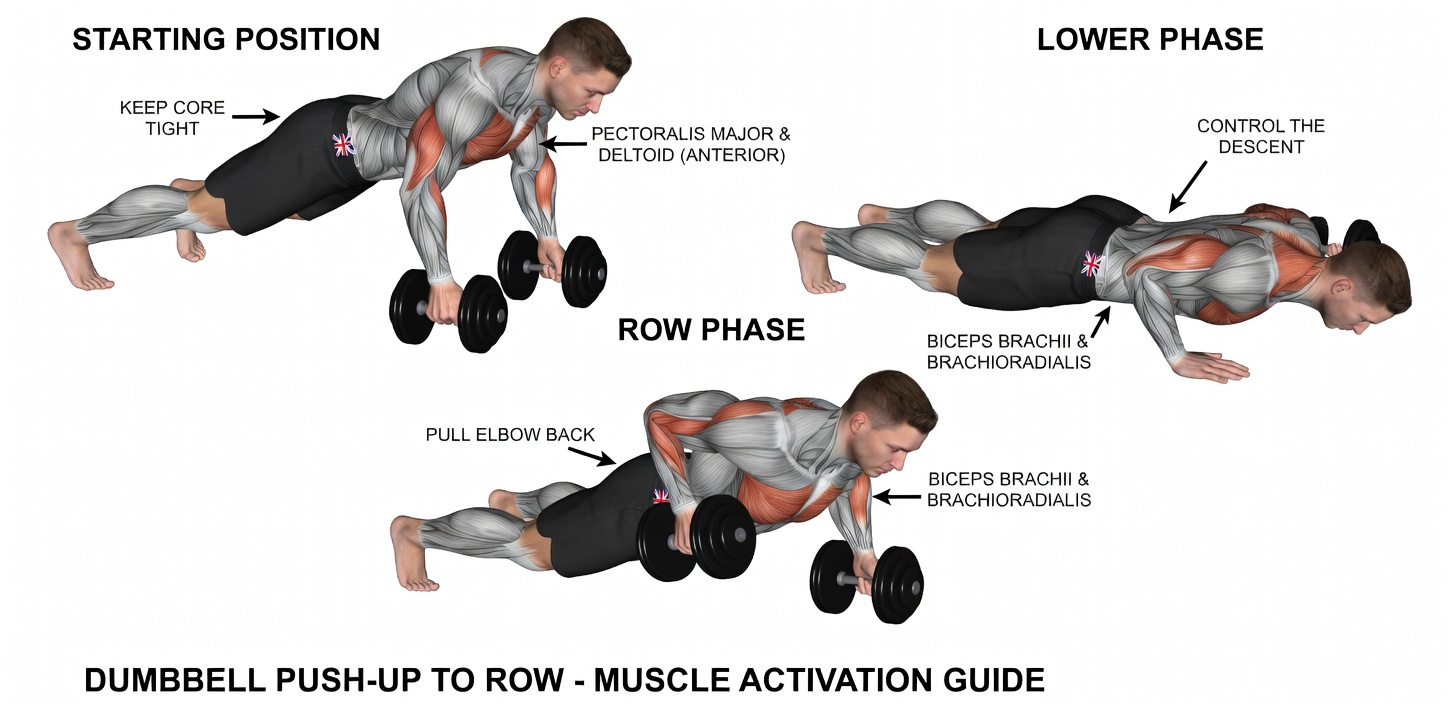 STARTING POSITION

KEEP CORE TIGHT

PECTORALIS MAJOR & DELTOID (ANTERIOR)

LOWER PHASE

CONTROL THE DESCENT

BICEPS BRACHII & BRACHIORADIALIS

ROW PHASE

PULL ELBOW BACK

BICEPS BRACHII & BRACHIORADIALIS

DUMBBELL PUSH-UP TO ROW - MUSCLE ACTIVATION GUIDE