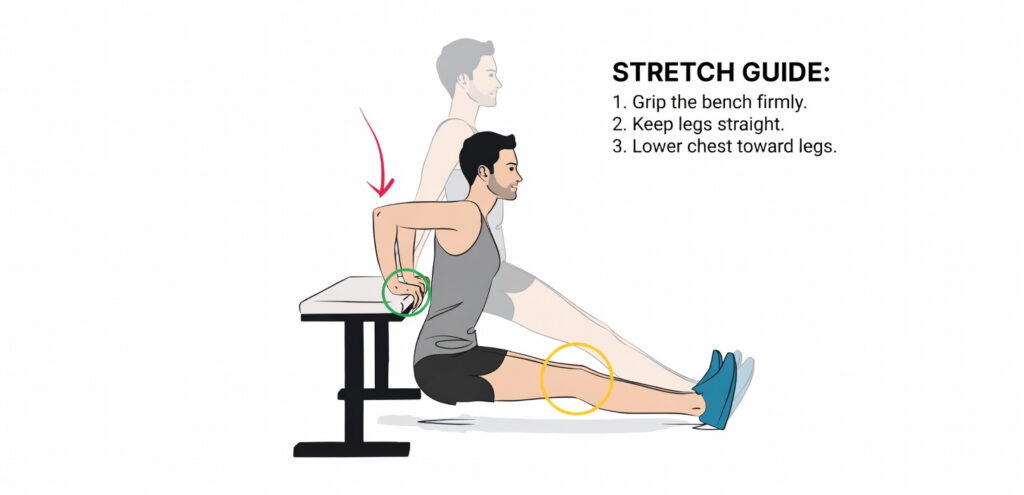 STRETCH GUIDE:
1. Grip the bench firmly.
2. Keep legs straight.
3. Lower chest toward legs.