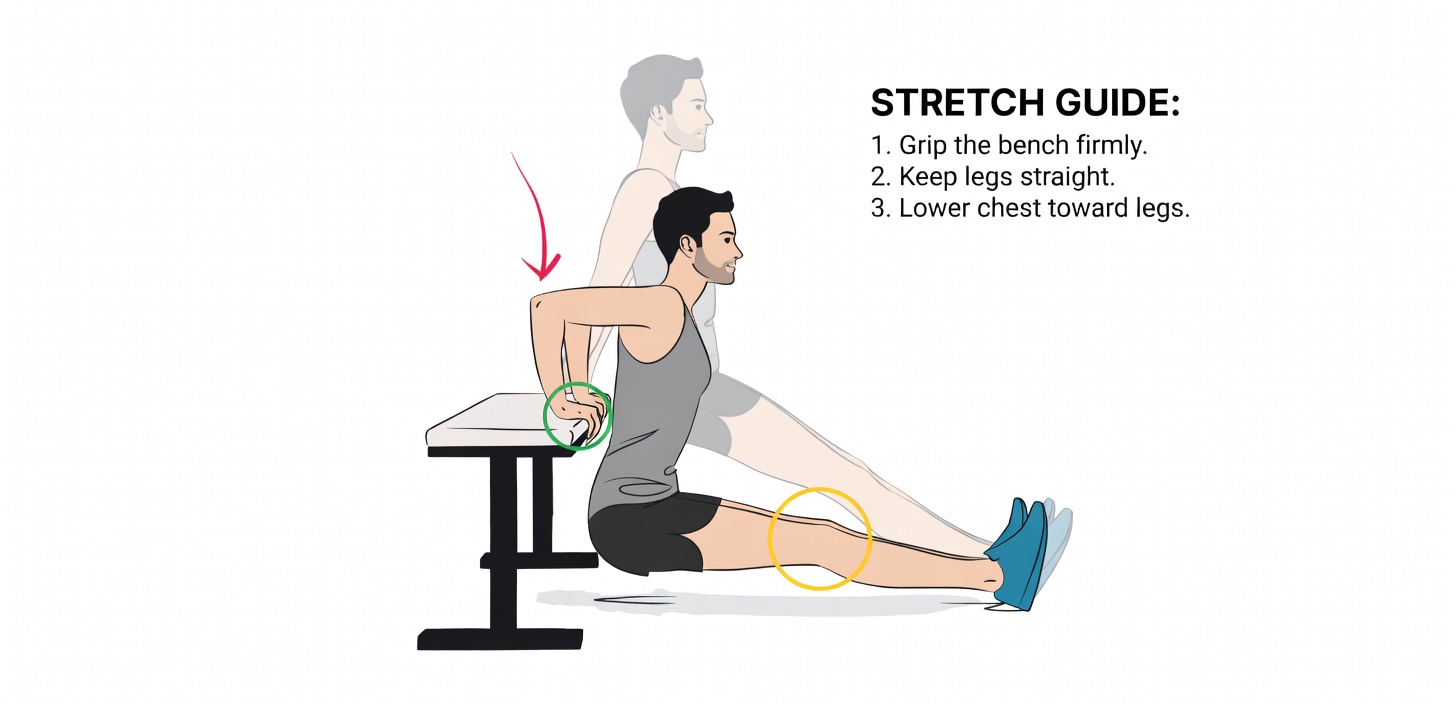 STRETCH GUIDE:
1. Grip the bench firmly.
2. Keep legs straight.
3. Lower chest toward legs.