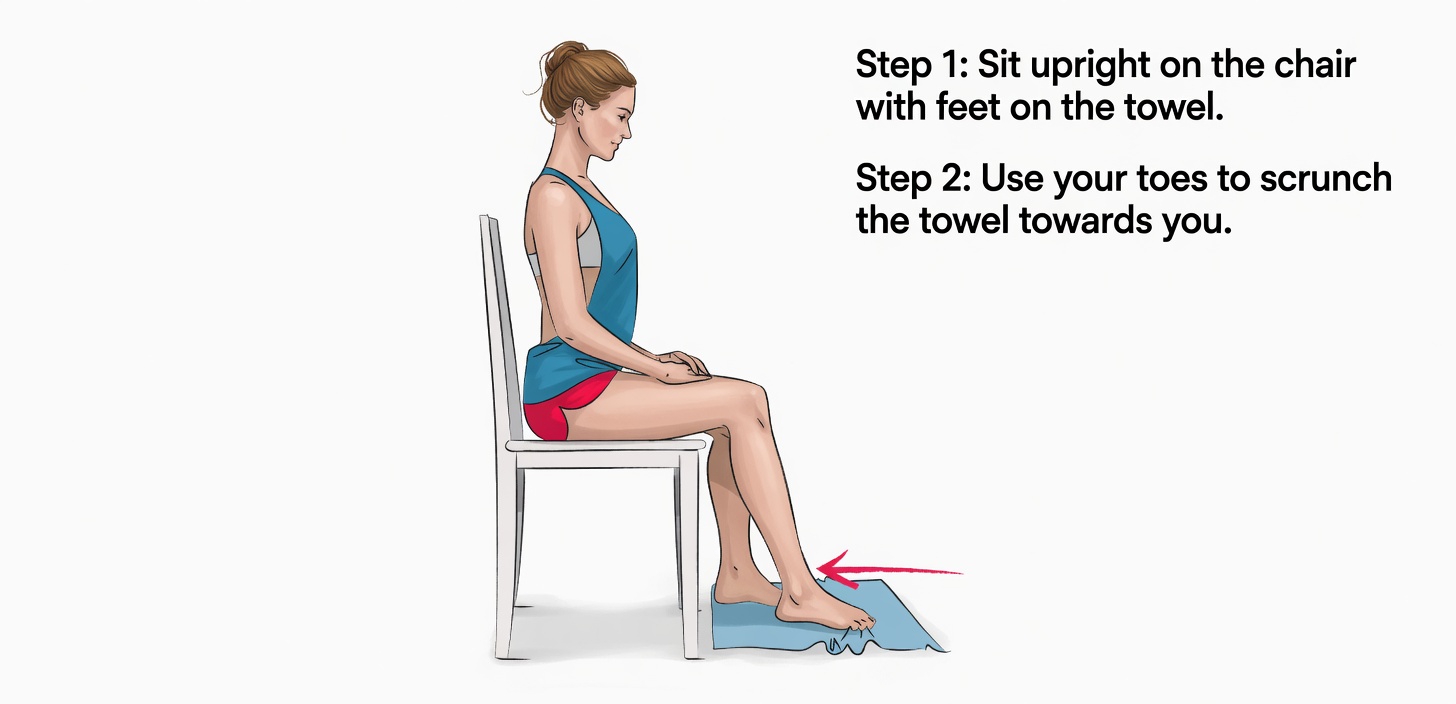 Step 1: Sit upright on the chair with feet on the towel.

Step 2: Use your toes to scrunch the towel towards you.