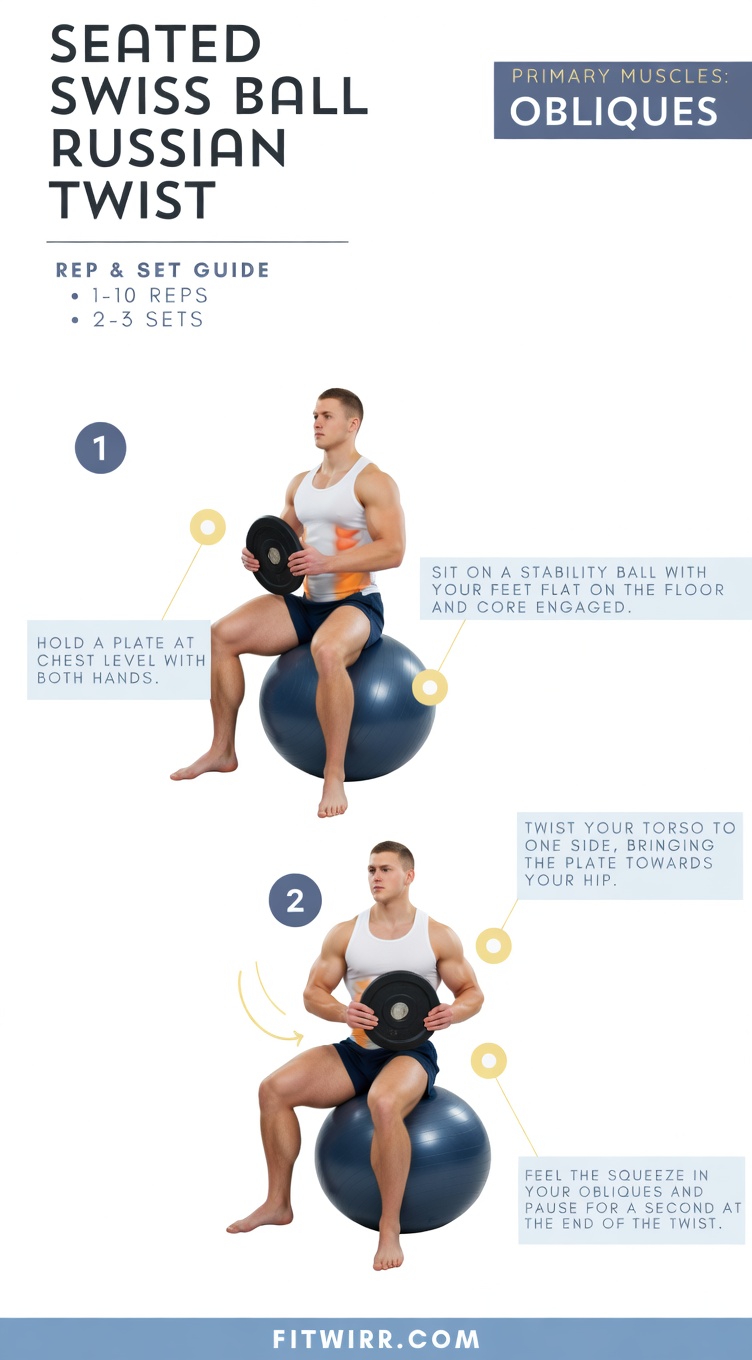 SEATED SWISS BALL RUSSIAN TWIST

PRIMARY MUSCLES:
OBLIQUES

REP & SET GUIDE
• 1-10 REPS
• 2-3 SETS

1

HOLD A PLATE AT CHEST LEVEL WITH BOTH HANDS.

SIT ON A STABILITY BALL WITH YOUR FEET FLAT ON THE FLOOR AND CORE ENGAGED.

2

TWIST YOUR TORSO TO ONE SIDE, BRINGING THE PLATE TOWARDS YOUR HIP.

FEEL THE SQUEEZE IN YOUR OBLIQUES AND PAUSE FOR A SECOND AT THE END OF THE TWIST.

FITWIRR.COM