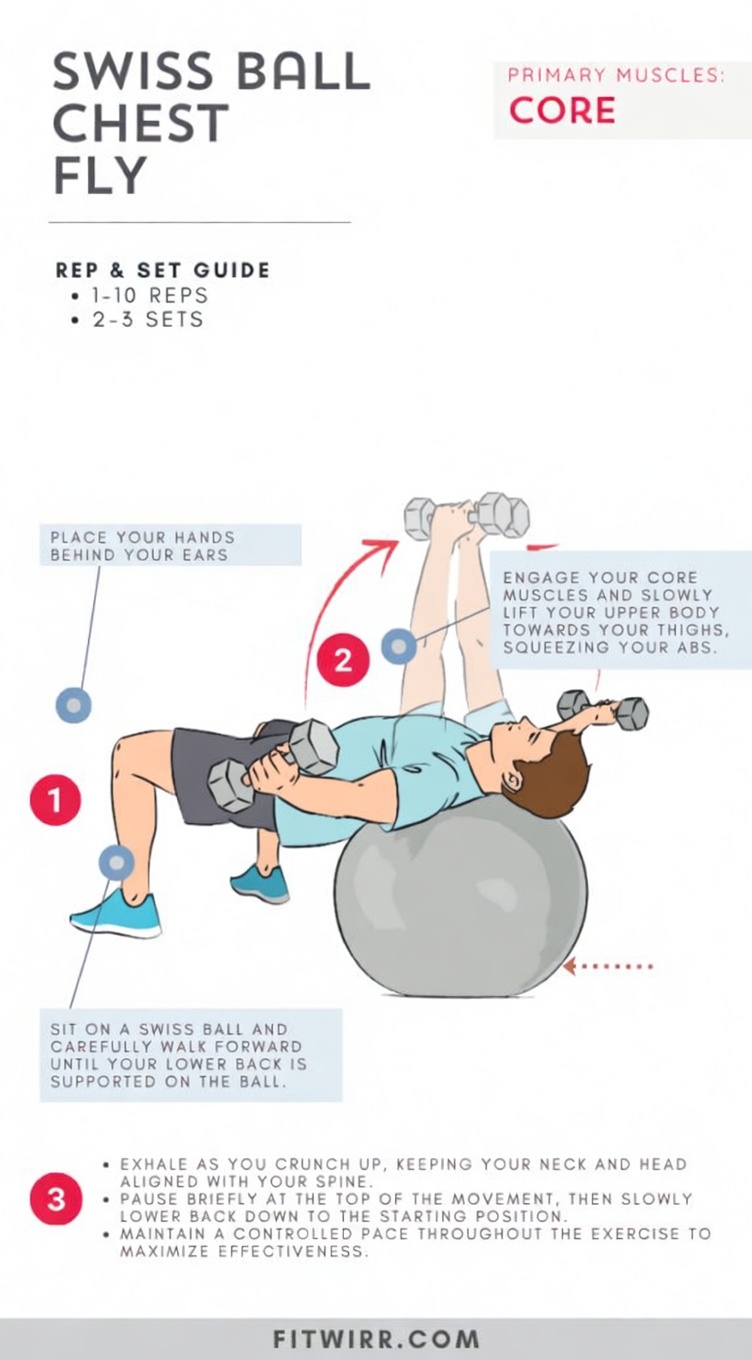 SWISS BALL CHEST FLY

PRIMARY MUSCLES:
CORE

REP & SET GUIDE
• 1-10 REPS
• 2-3 SETS

PLACE YOUR HANDS BEHIND YOUR EARS

2

ENGAGE YOUR CORE MUSCLES AND SLOWLY LIFT YOUR UPPER BODY TOWARDS YOUR THIGHS, SQUEEZING YOUR ABS.

1

SIT ON A SWISS BALL AND CAREFULLY WALK FORWARD UNTIL YOUR LOWER BACK IS SUPPORTED ON THE BALL.

3

• EXHALE AS YOU CRUNCH UP, KEEPING YOUR NECK AND HEAD ALIGNED WITH YOUR SPINE.
• PAUSE BRIEFLY AT THE TOP OF THE MOVEMENT, THEN SLOWLY LOWER BACK DOWN TO THE STARTING POSITION.
• MAINTAIN A CONTROLLED PACE THROUGHOUT THE EXERCISE TO MAXIMIZE EFFECTIVENESS.

FITWIRR.COM