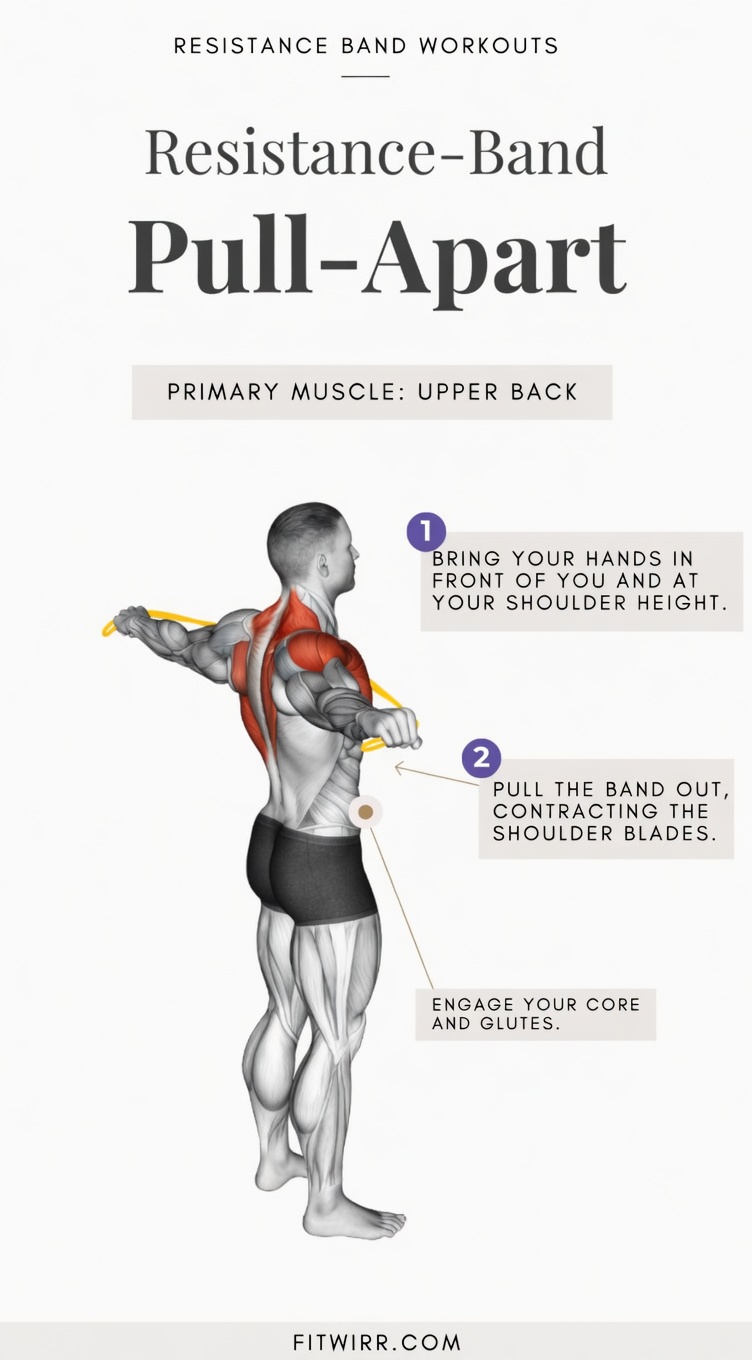 RESISTANCE BAND WORKOUTS

Resistance-Band
Pull-Apart

PRIMARY MUSCLE: UPPER BACK

1
BRING YOUR HANDS IN FRONT OF YOU AND AT YOUR SHOULDER HEIGHT.

2
PULL THE BAND OUT, CONTRACTING THE SHOULDER BLADES.

ENGAGE YOUR CORE AND GLUTES.

FITWIRR.COM