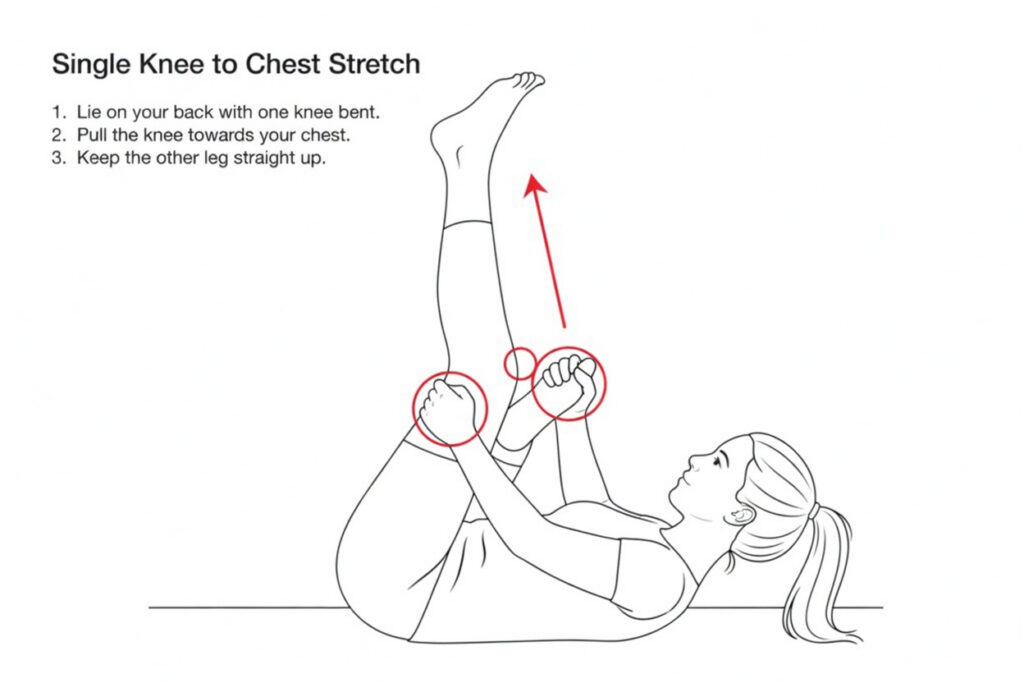 Single Knee to Chest Stretch

1. Lie on your back with one knee bent.
2. Pull the knee towards your chest.
3. Keep the other leg straight up.