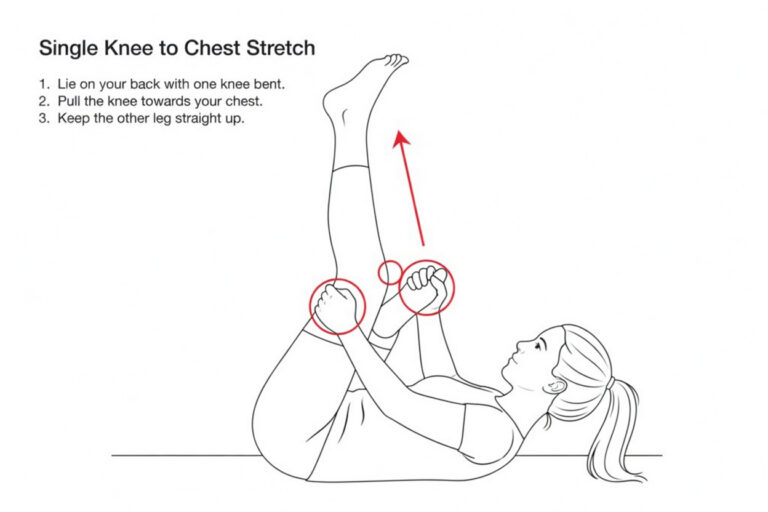 Single Knee to Chest Stretch

1. Lie on your back with one knee bent.
2. Pull the knee towards your chest.
3. Keep the other leg straight up.