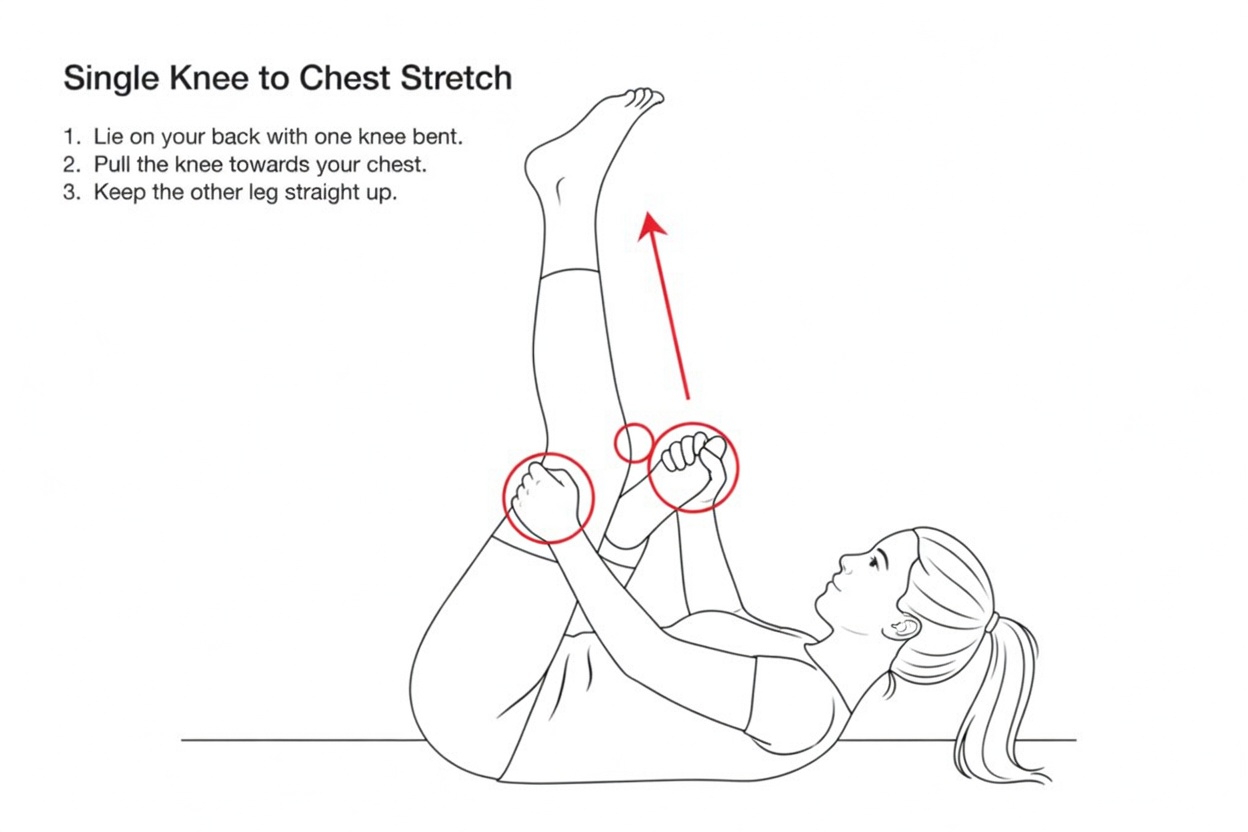 Single Knee to Chest Stretch

1. Lie on your back with one knee bent.
2. Pull the knee towards your chest.
3. Keep the other leg straight up.