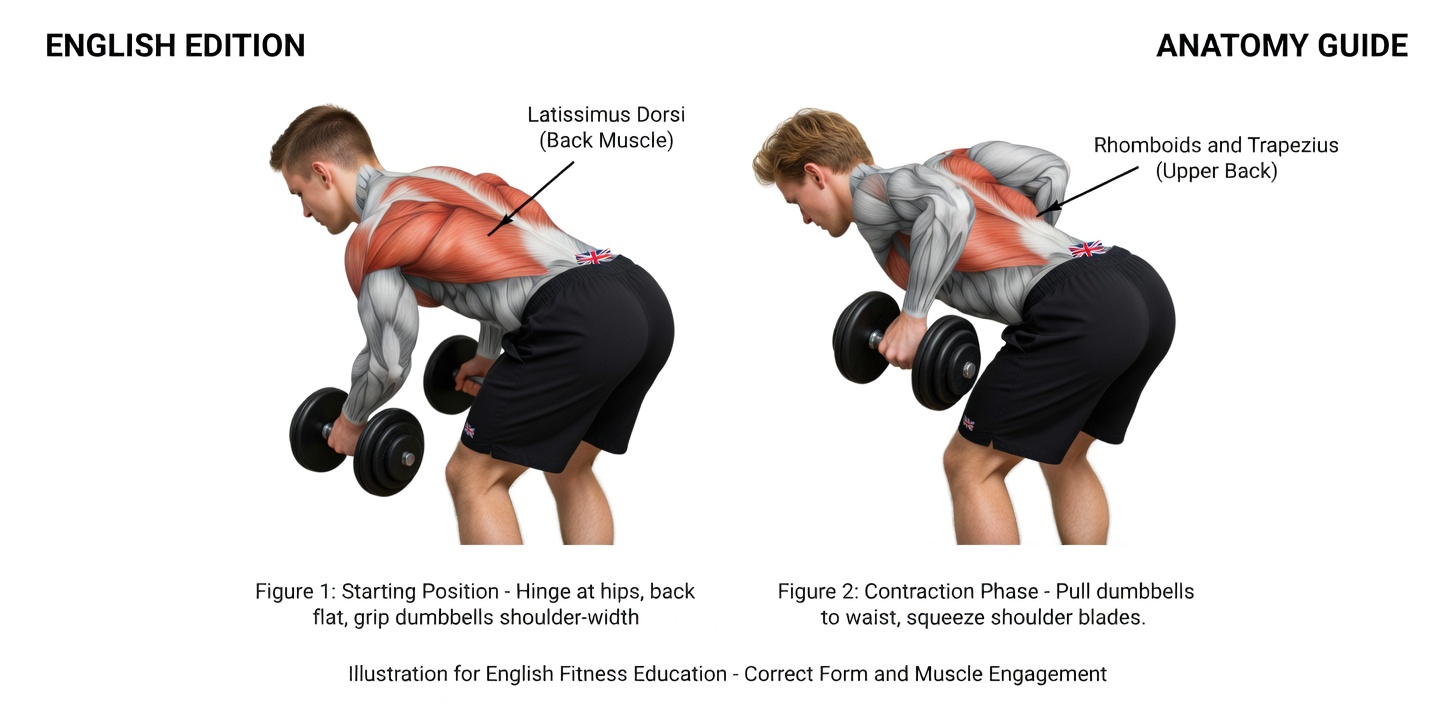 ENGLISH EDITION

ANATOMY GUIDE

Latissimus Dorsi
(Back Muscle)

Rhomboids and Trapezius
(Upper Back)

Figure 1: Starting Position - Hinge at hips, back flat, grip dumbbells shoulder-width

Figure 2: Contraction Phase - Pull dumbbells to waist, squeeze shoulder blades.

Illustration for English Fitness Education - Correct Form and Muscle Engagement