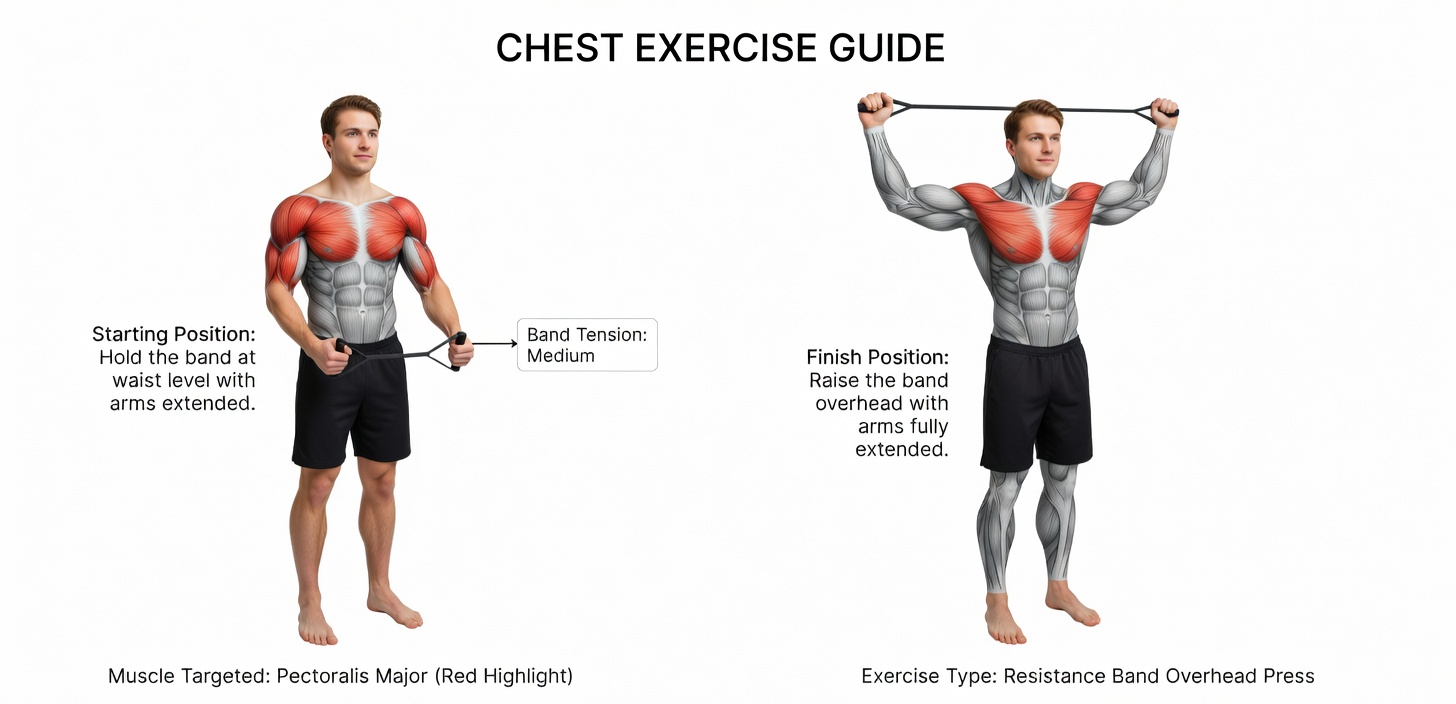 CHEST EXERCISE GUIDE

Starting Position: Hold the band at waist level with arms extended.

Band Tension: Medium

Finish Position: Raise the band overhead with arms fully extended.

Muscle Targeted: Pectoralis Major (Red Highlight)

Exercise Type: Resistance Band Overhead Press