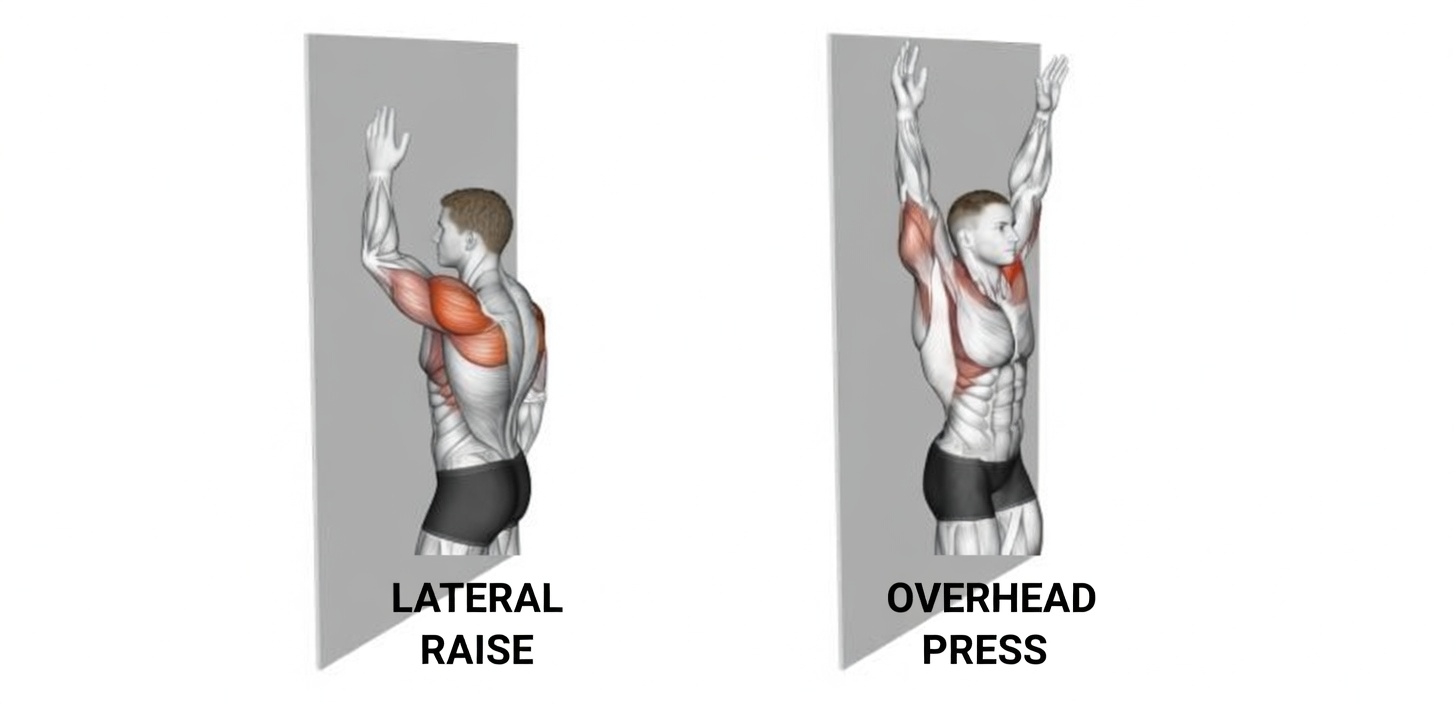 LATERAL RAISE

OVERHEAD PRESS