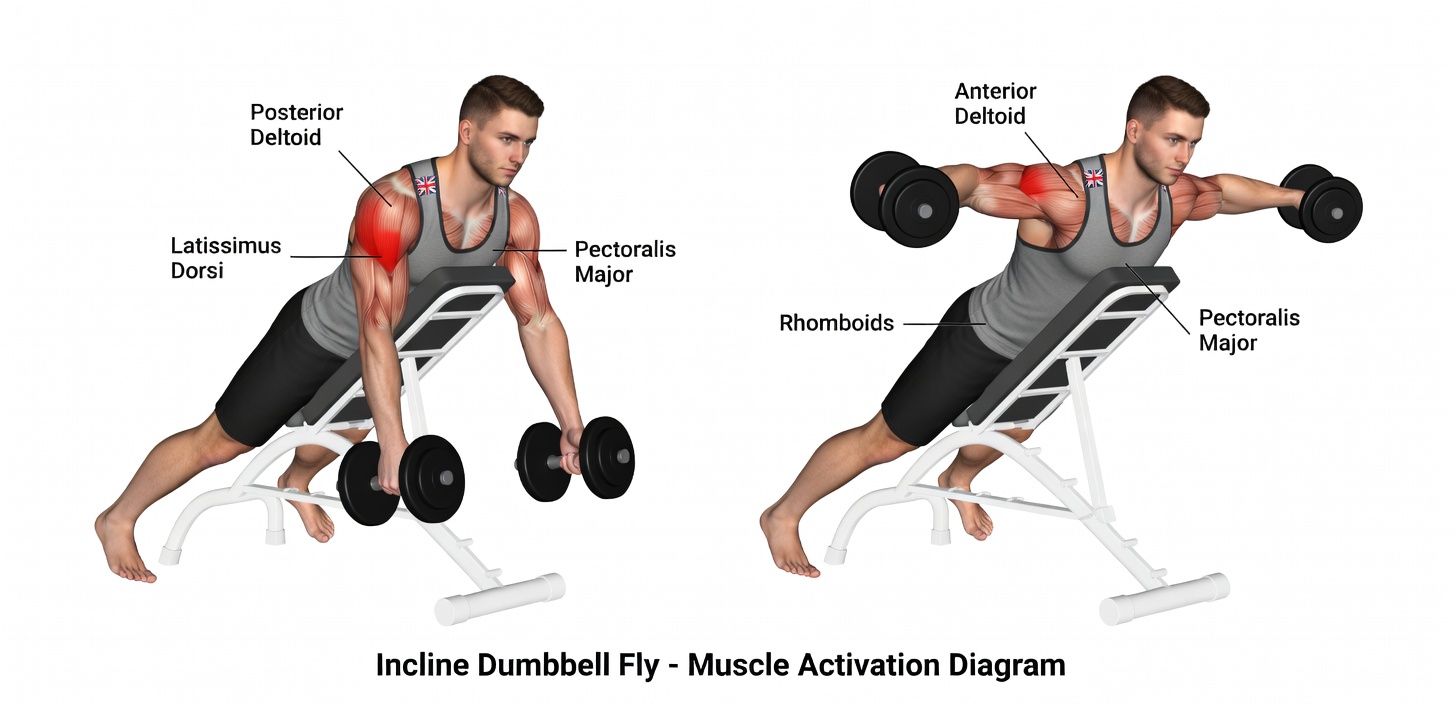 Posterior Deltoid

Latissimus Dorsi

Pectoralis Major

Anterior Deltoid

Rhomboids

Pectoralis Major

Incline Dumbbell Fly - Muscle Activation Diagram