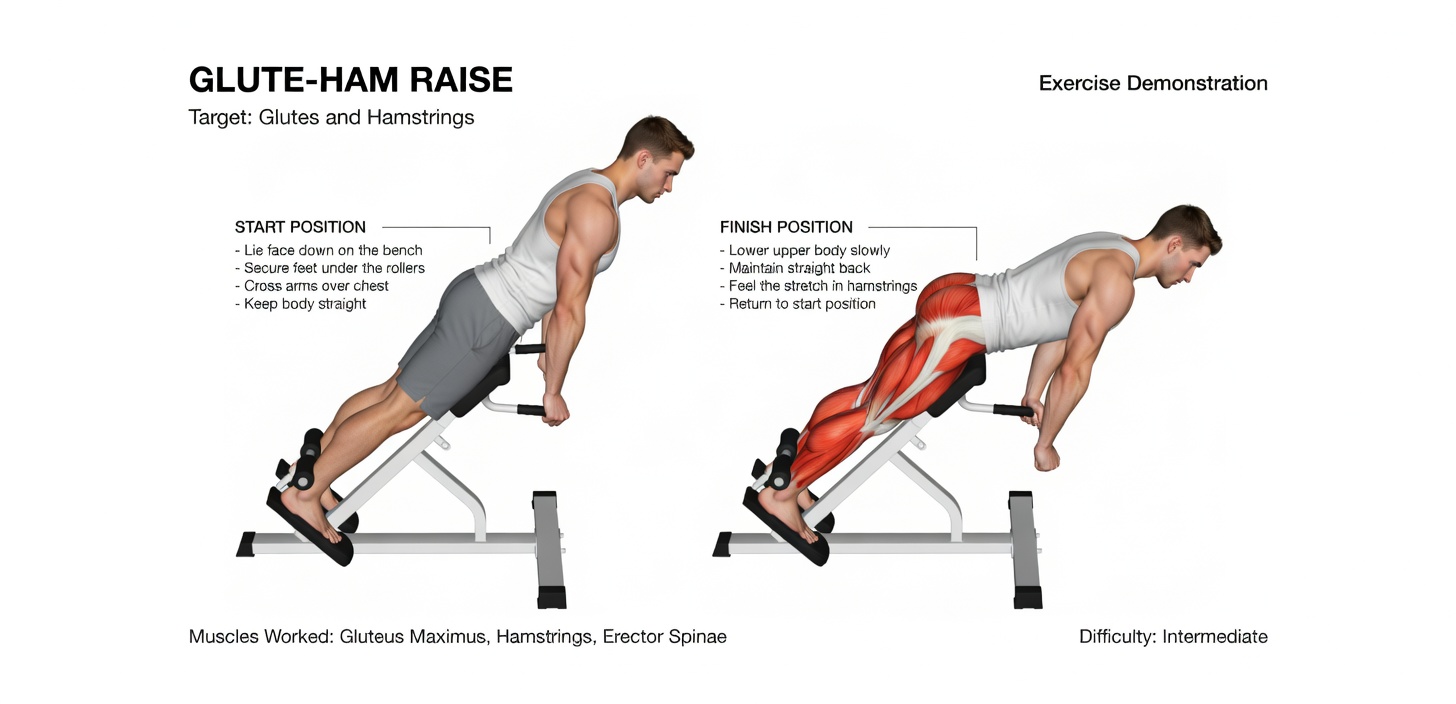 GLUTE-HAM RAISE

Exercise Demonstration

Target: Glutes and Hamstrings

START POSITION
- Lie face down on the bench
- Secure feet under the rollers
- Cross arms over chest
- Keep body straight

FINISH POSITION
- Lower upper body slowly
- Maintain straight back
- Feel the stretch in hamstrings
- Return to start position

Muscles Worked: Gluteus Maximus, Hamstrings, Erector Spinae

Difficulty: Intermediate