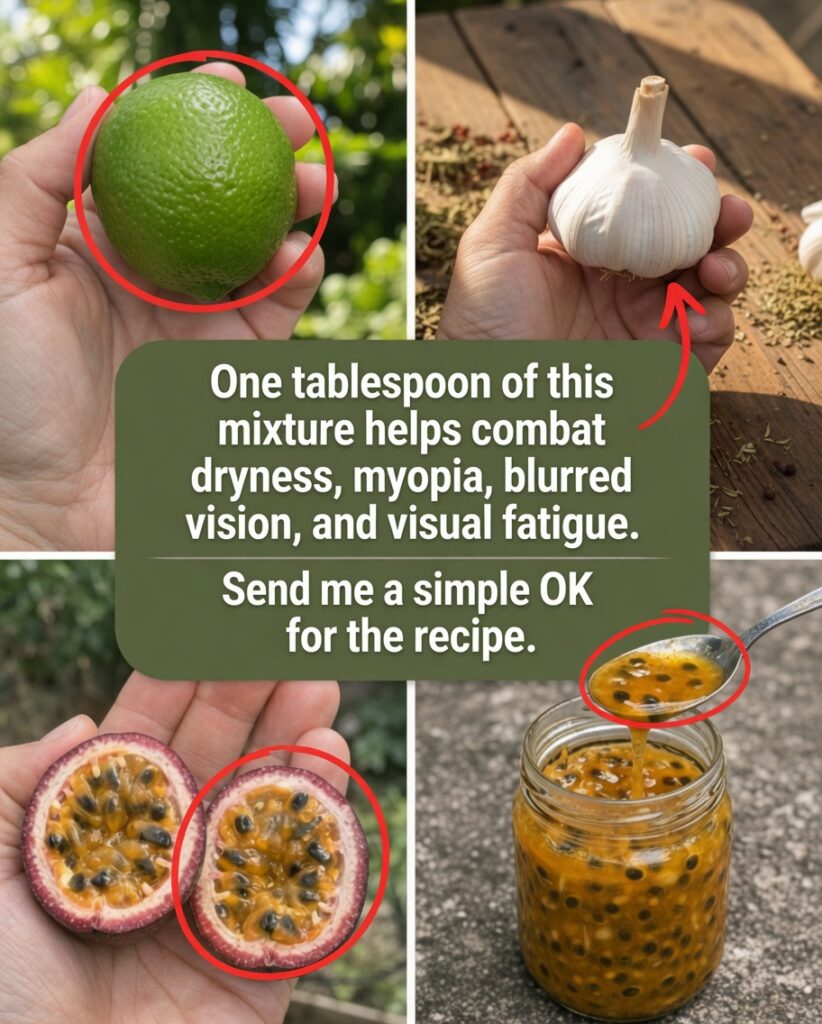 One tablespoon of this mixture helps combat dryness, myopia, blurred vision, and visual fatigue.

Send me a simple OK for the recipe.