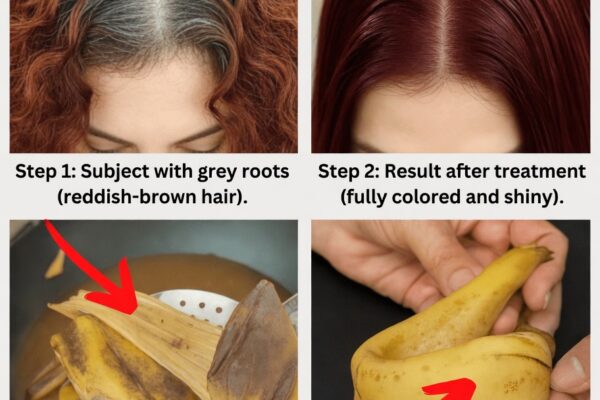 Step 1: Subject with grey roots (reddish-brown hair).

Step 2: Result after treatment (fully colored and shiny).