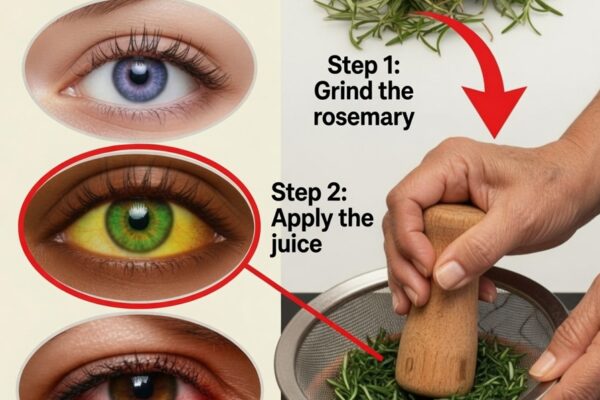 Step 1:
Grind the
rosemary

Step 2:
Apply the
juice