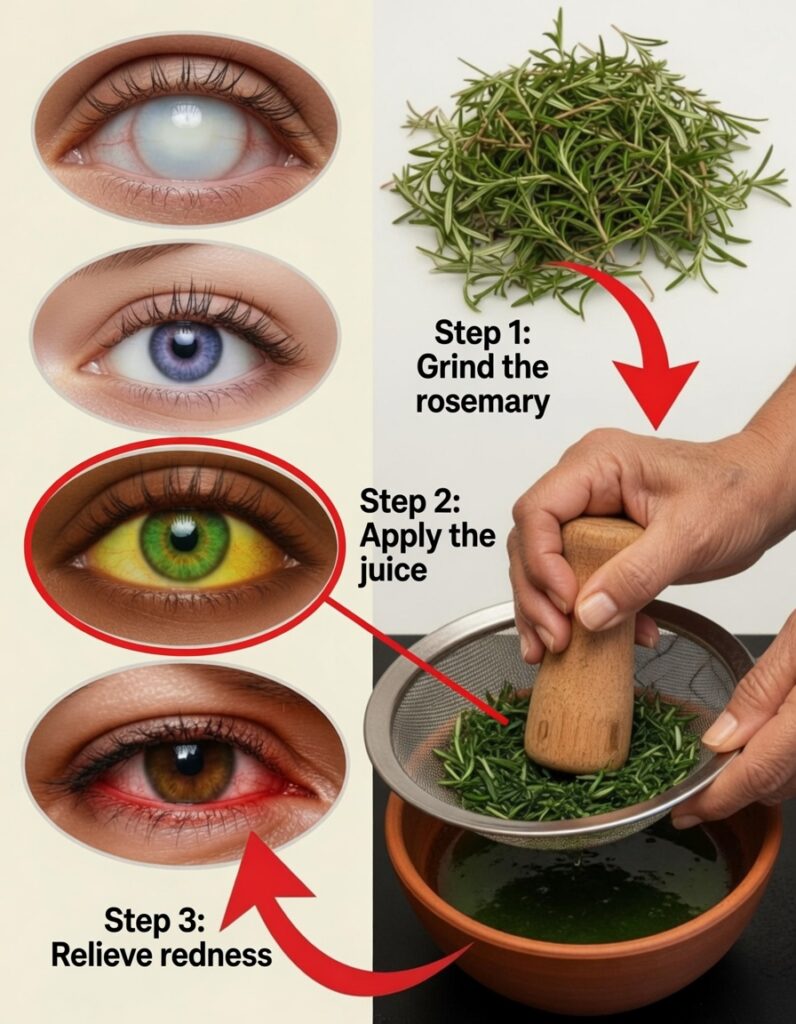 Step 1:
Grind the rosemary

Step 2:
Apply the juice

Step 3:
Relieve redness