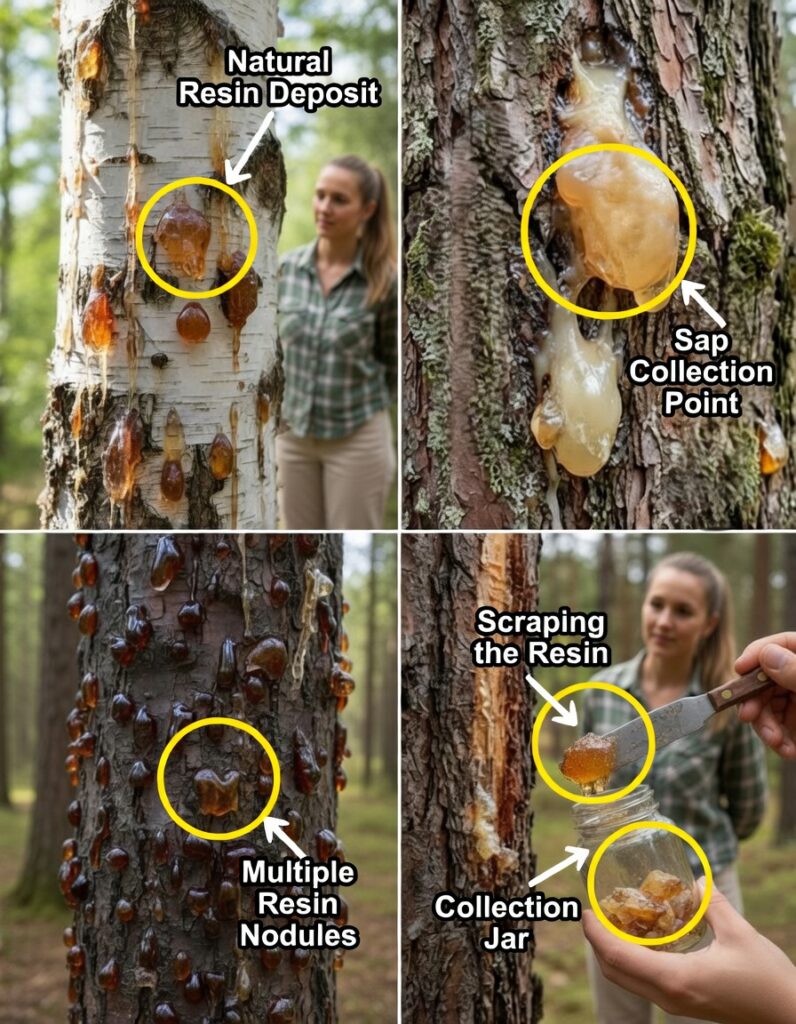 Natural Resin Deposit

Sap Collection Point

Multiple Resin Nodules

Scraping the Resin

Collection Jar