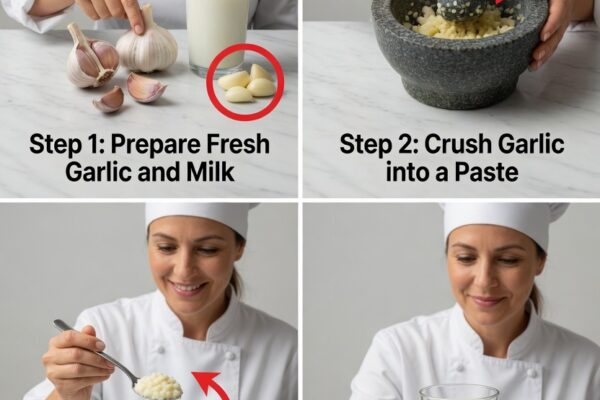 Step 1: Prepare Fresh Garlic and Milk

Step 2: Crush Garlic into a Paste