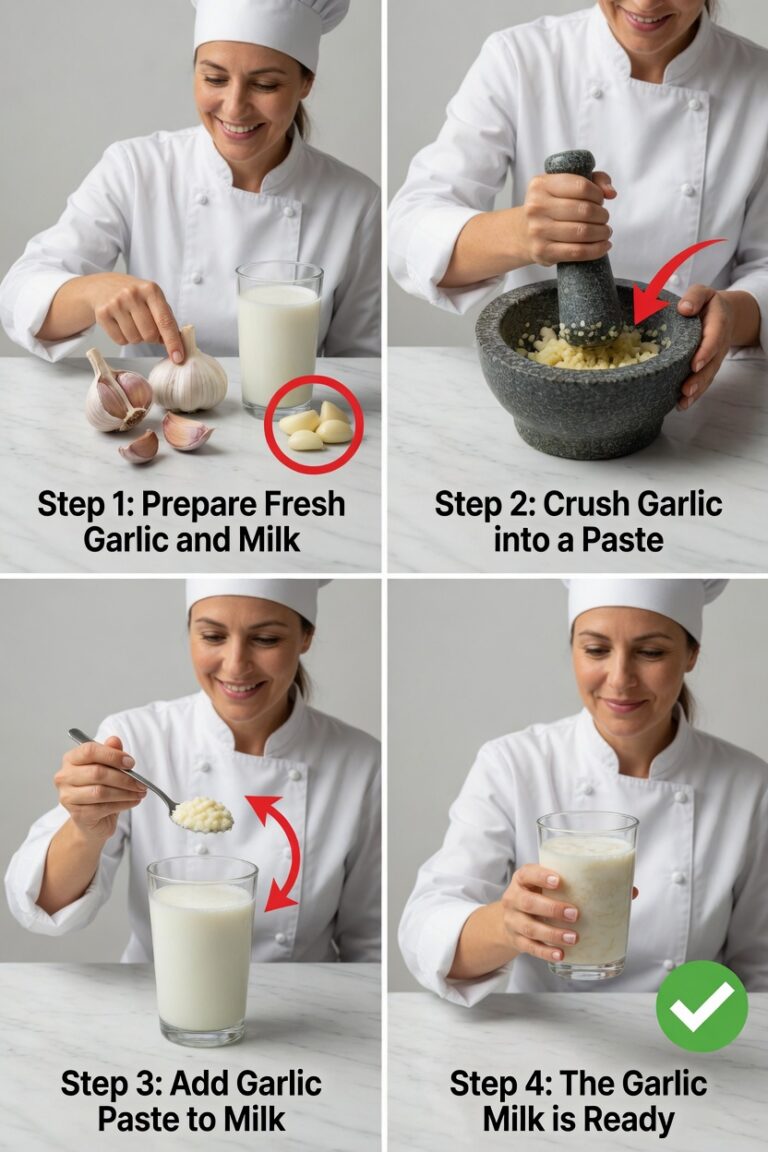 Step 1: Prepare Fresh Garlic and Milk

Step 2: Crush Garlic into a Paste

Step 3: Add Garlic Paste to Milk

Step 4: The Garlic Milk is Ready