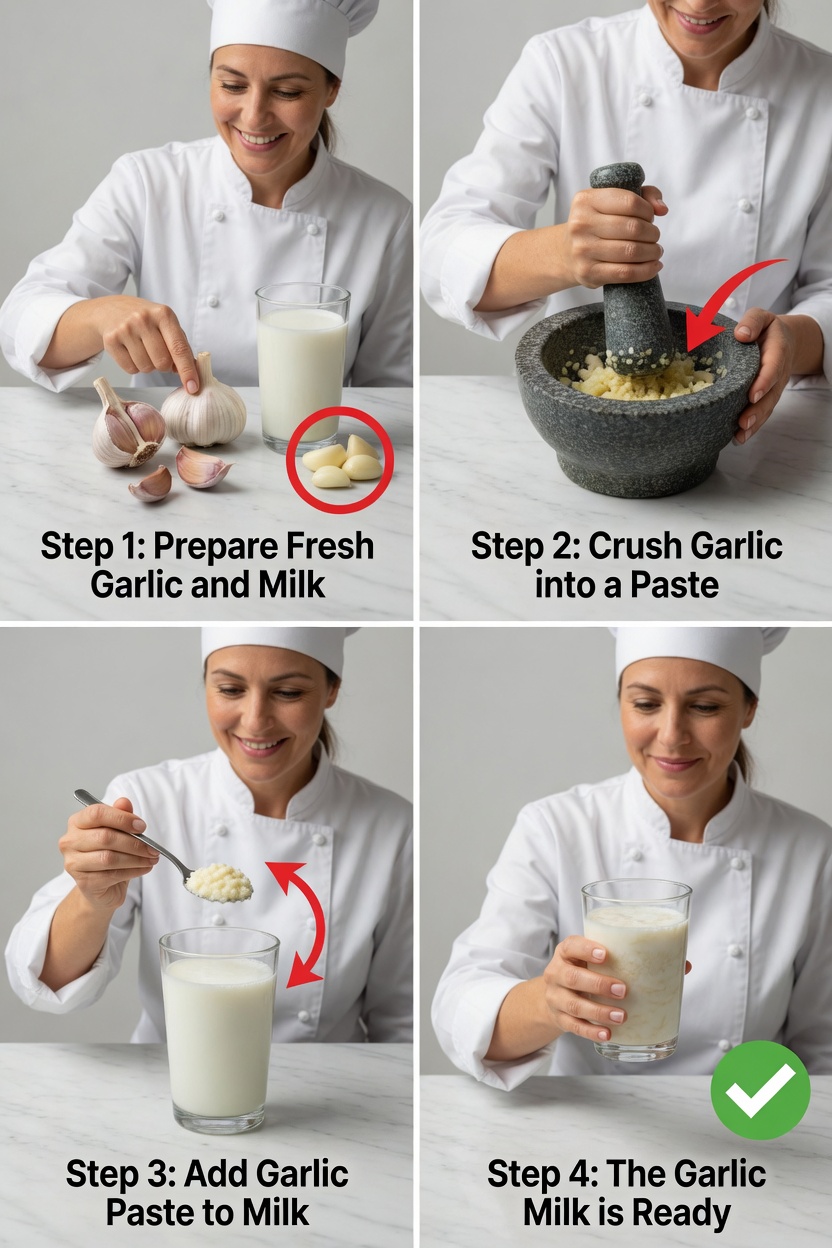 Step 1: Prepare Fresh Garlic and Milk

Step 2: Crush Garlic into a Paste

Step 3: Add Garlic Paste to Milk

Step 4: The Garlic Milk is Ready