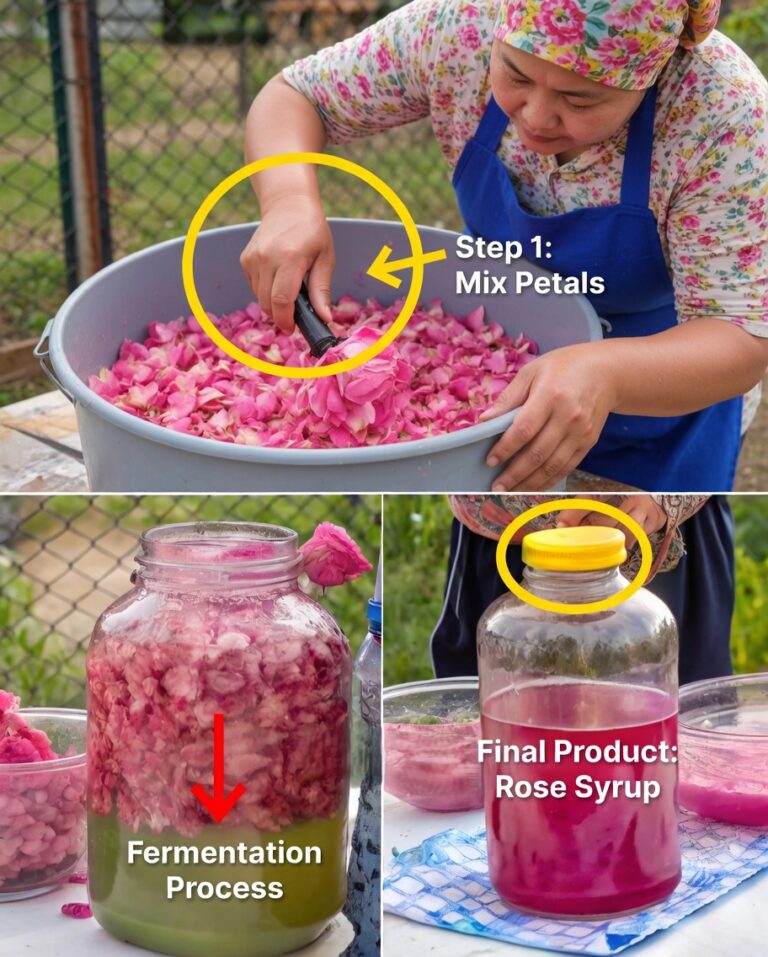 Step 1:
Mix Petals

Fermentation
Process

Final Product:
Rose Syrup