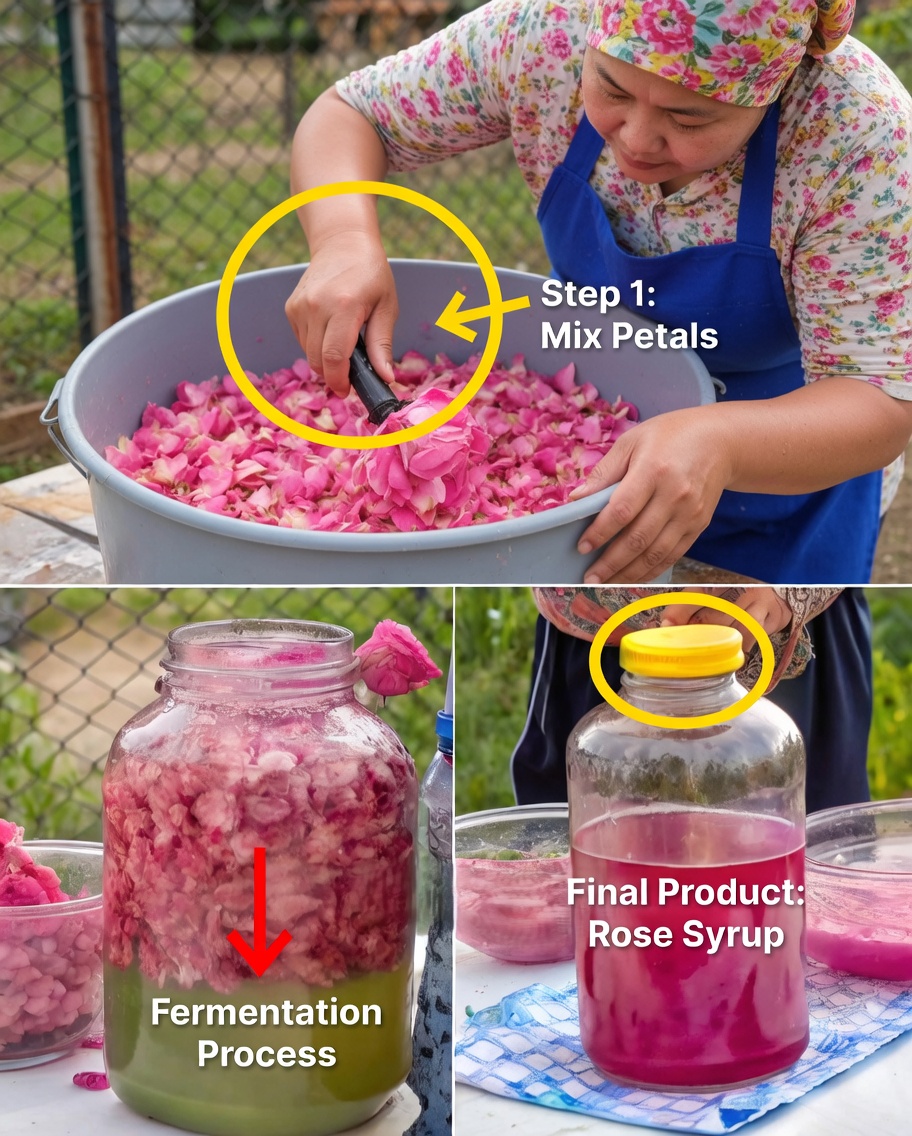 Step 1:
Mix Petals

Fermentation
Process

Final Product:
Rose Syrup