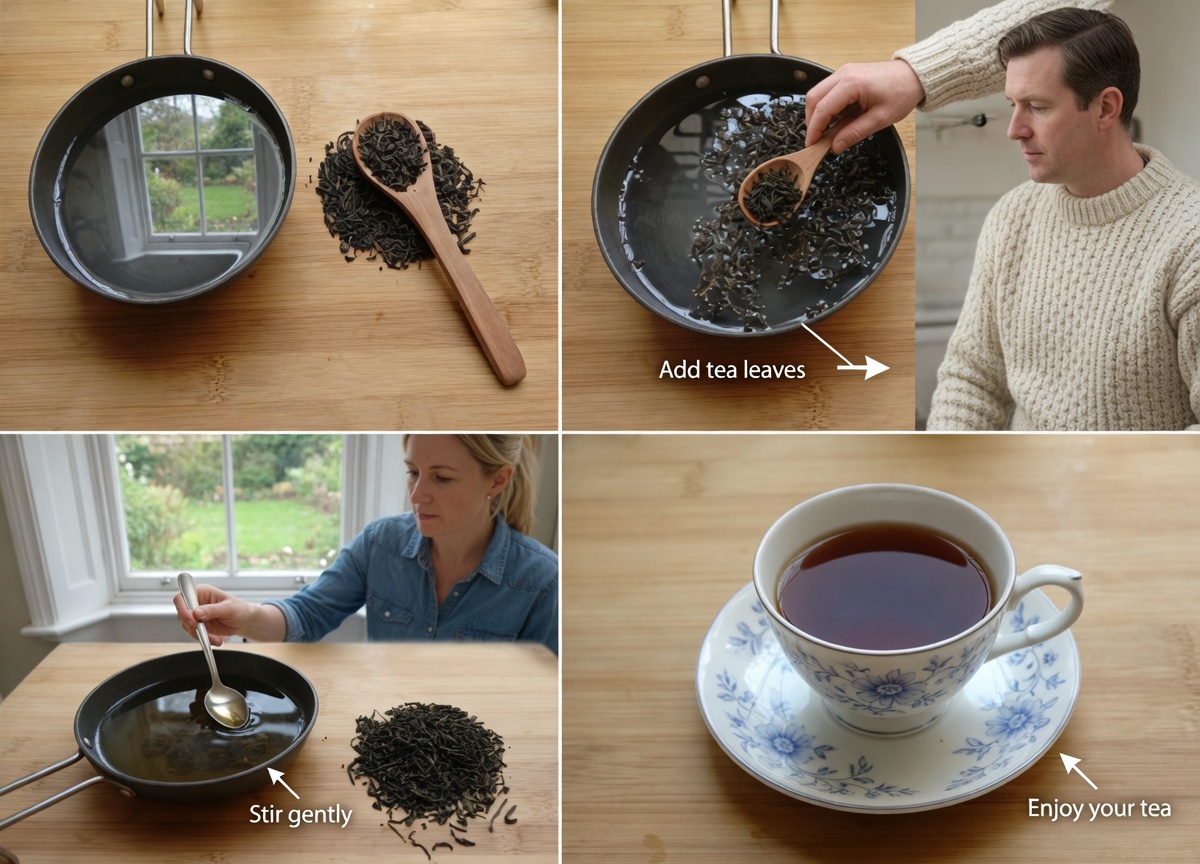 Add tea leaves

Stir gently

Enjoy your tea