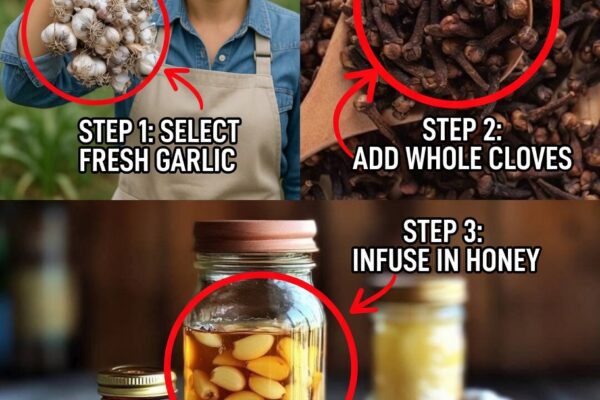 STEP 1: SELECT FRESH GARLIC

STEP 2: ADD WHOLE CLOVES

STEP 3: INFUSE IN HONEY