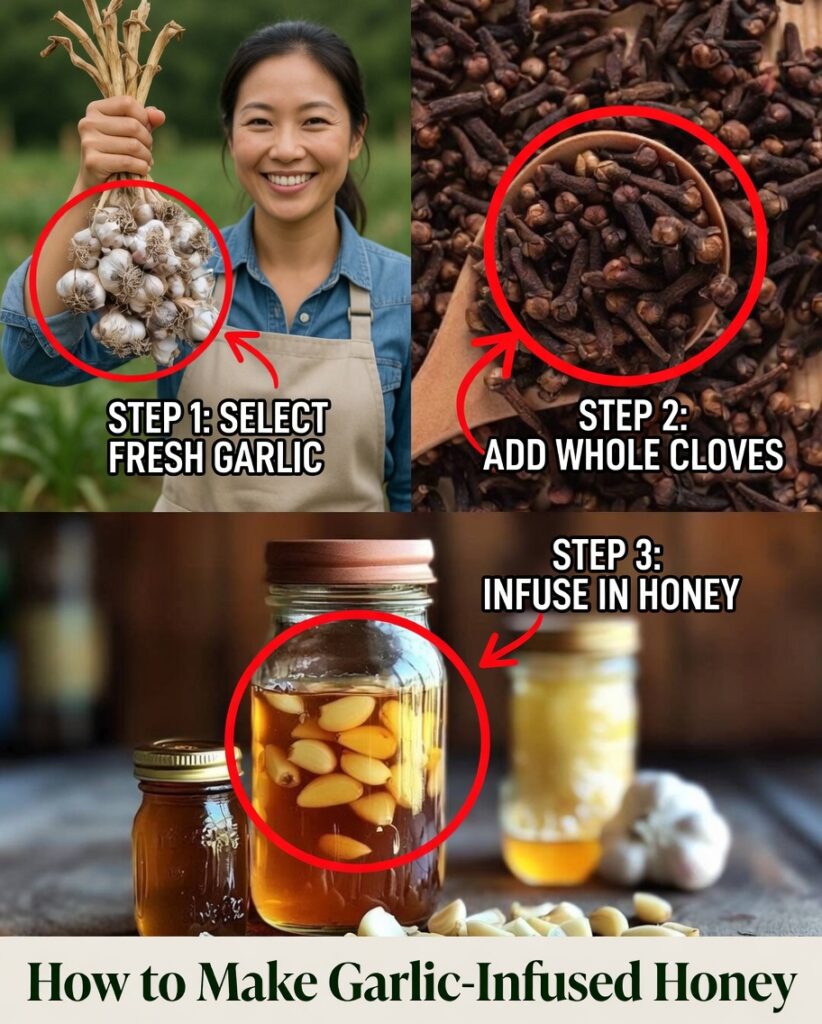 STEP 1: SELECT FRESH GARLIC

STEP 2: ADD WHOLE CLOVES

STEP 3: INFUSE IN HONEY

How to Make Garlic-Infused Honey