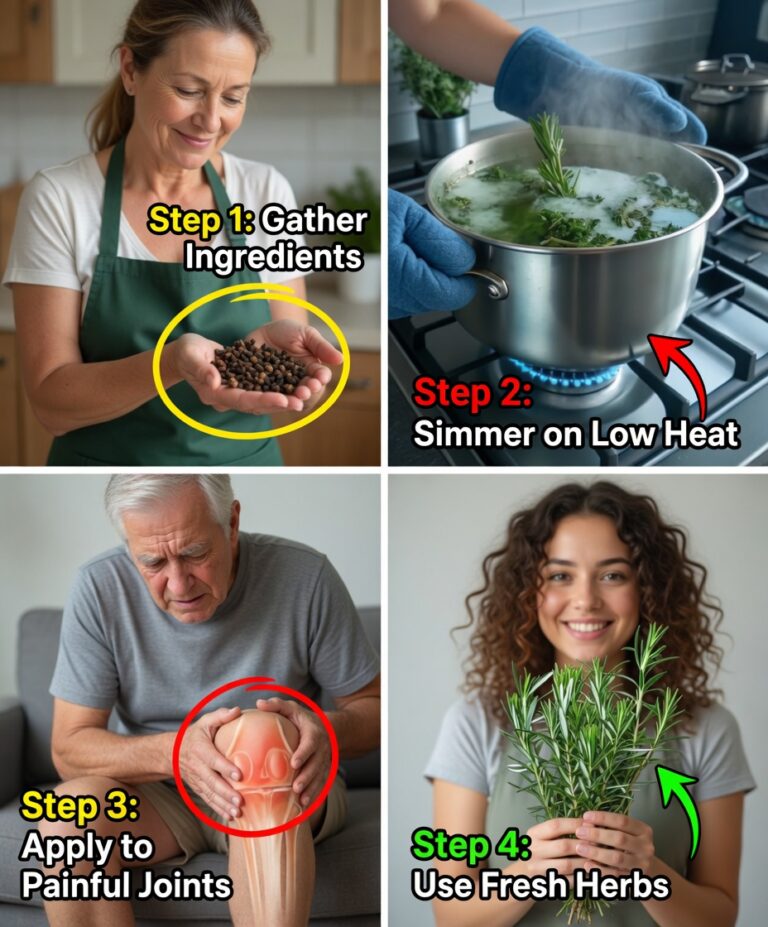 Step 1: Gather Ingredients

Step 2: Simmer on Low Heat

Step 3: Apply to Painful Joints

Step 4: Use Fresh Herbs