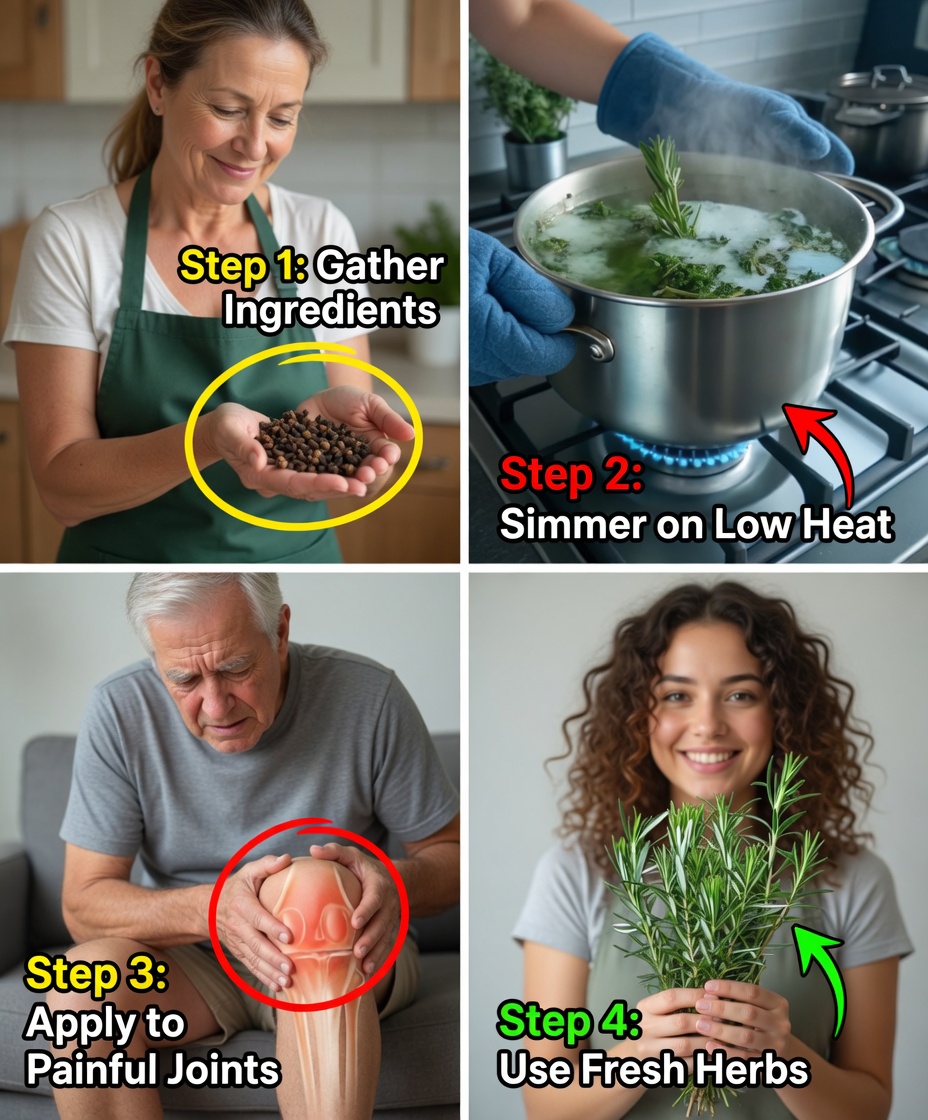 Step 1: Gather Ingredients

Step 2: Simmer on Low Heat

Step 3: Apply to Painful Joints

Step 4: Use Fresh Herbs