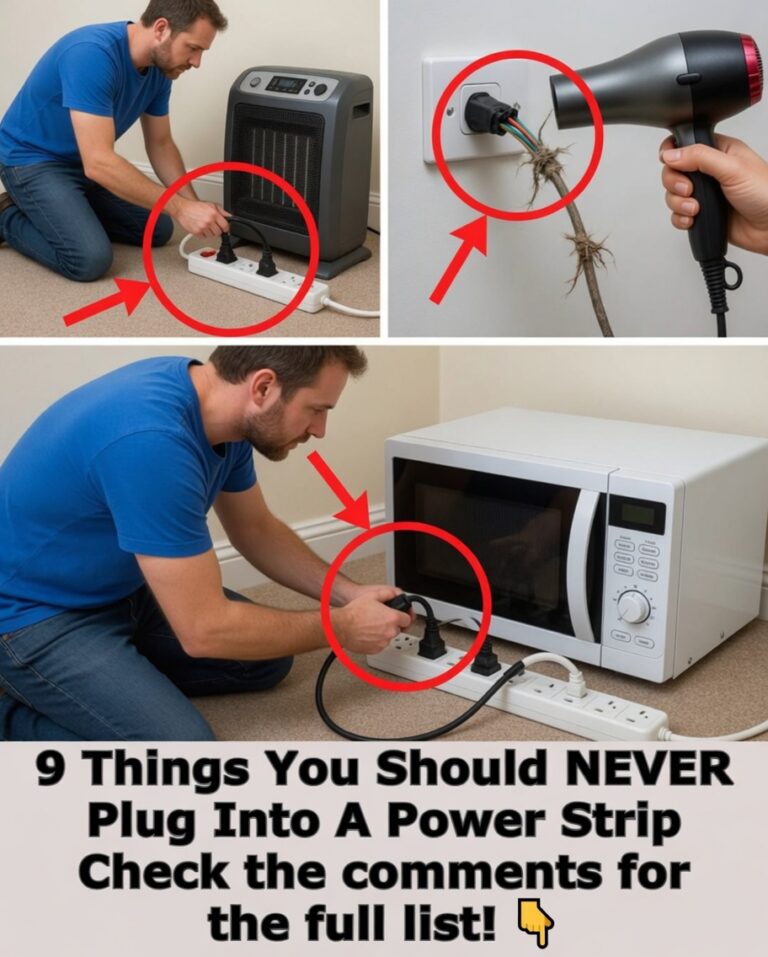 9 Things You Should NEVER Plug Into A Power Strip Check the comments for the full list! 👇