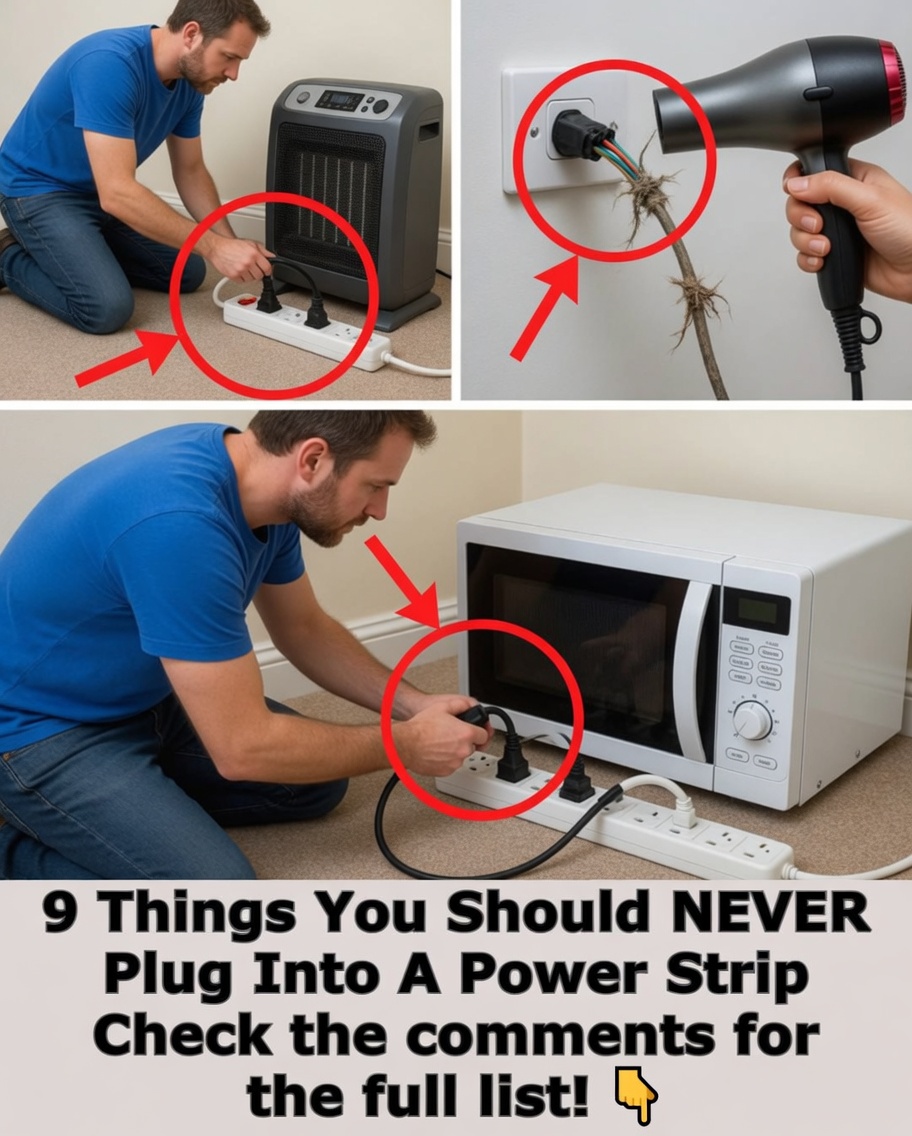 9 Things You Should NEVER Plug Into A Power Strip Check the comments for the full list! 👇