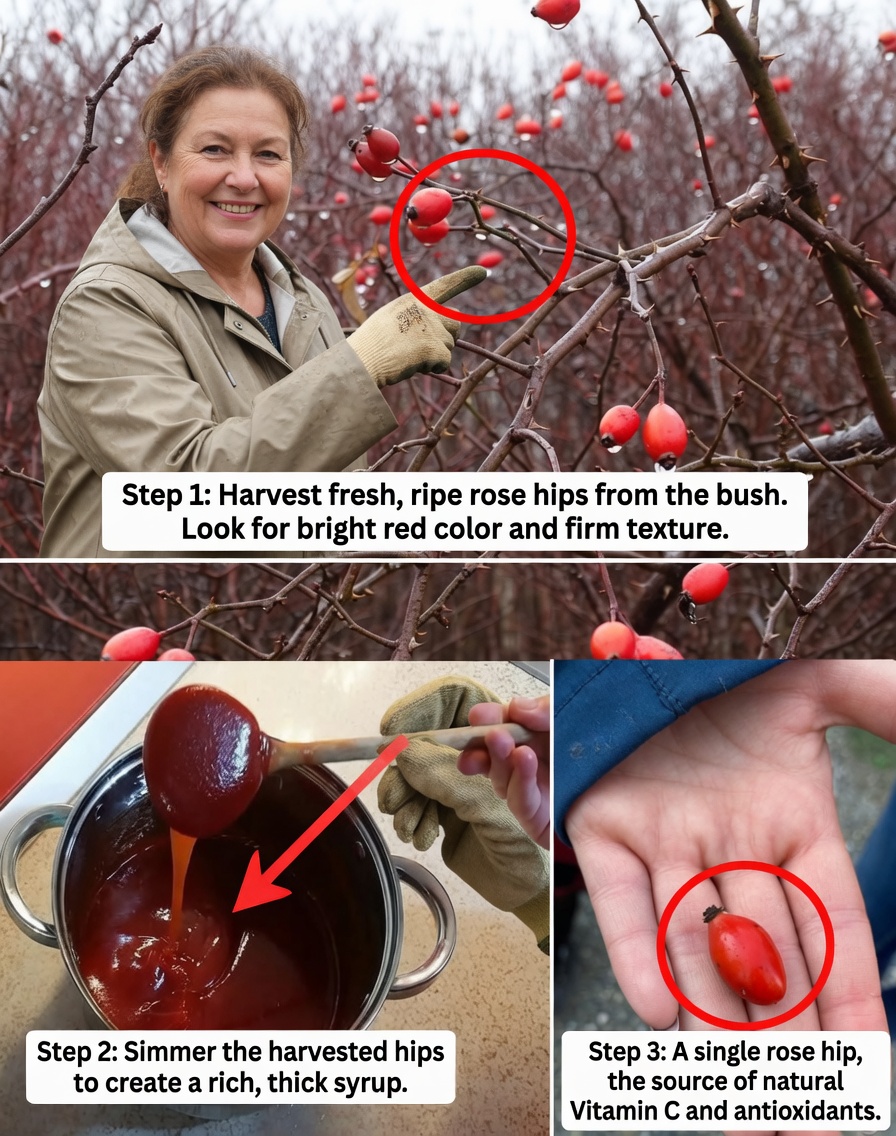 Step 1: Harvest fresh, ripe rose hips from the bush. Look for bright red color and firm texture.

Step 2: Simmer the harvested hips to create a rich, thick syrup.

Step 3: A single rose hip, the source of natural Vitamin C and antioxidants.