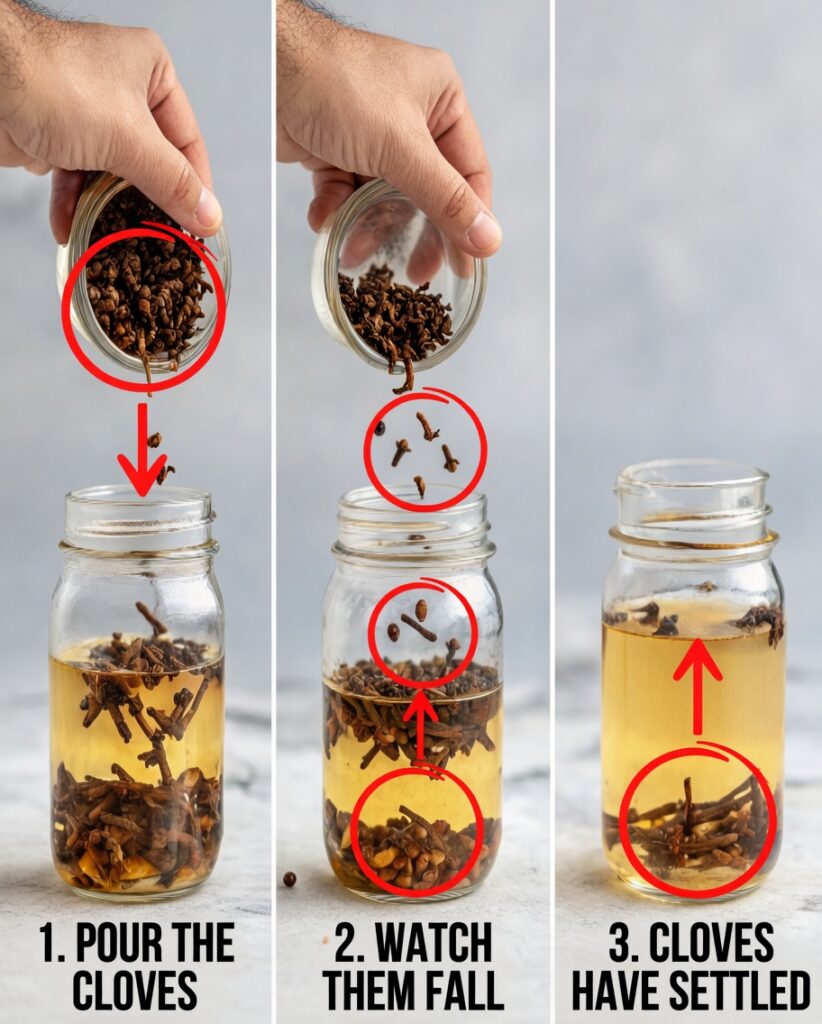 1. POUR THE CLOVES

2. WATCH THEM FALL

3. CLOVES HAVE SETTLED