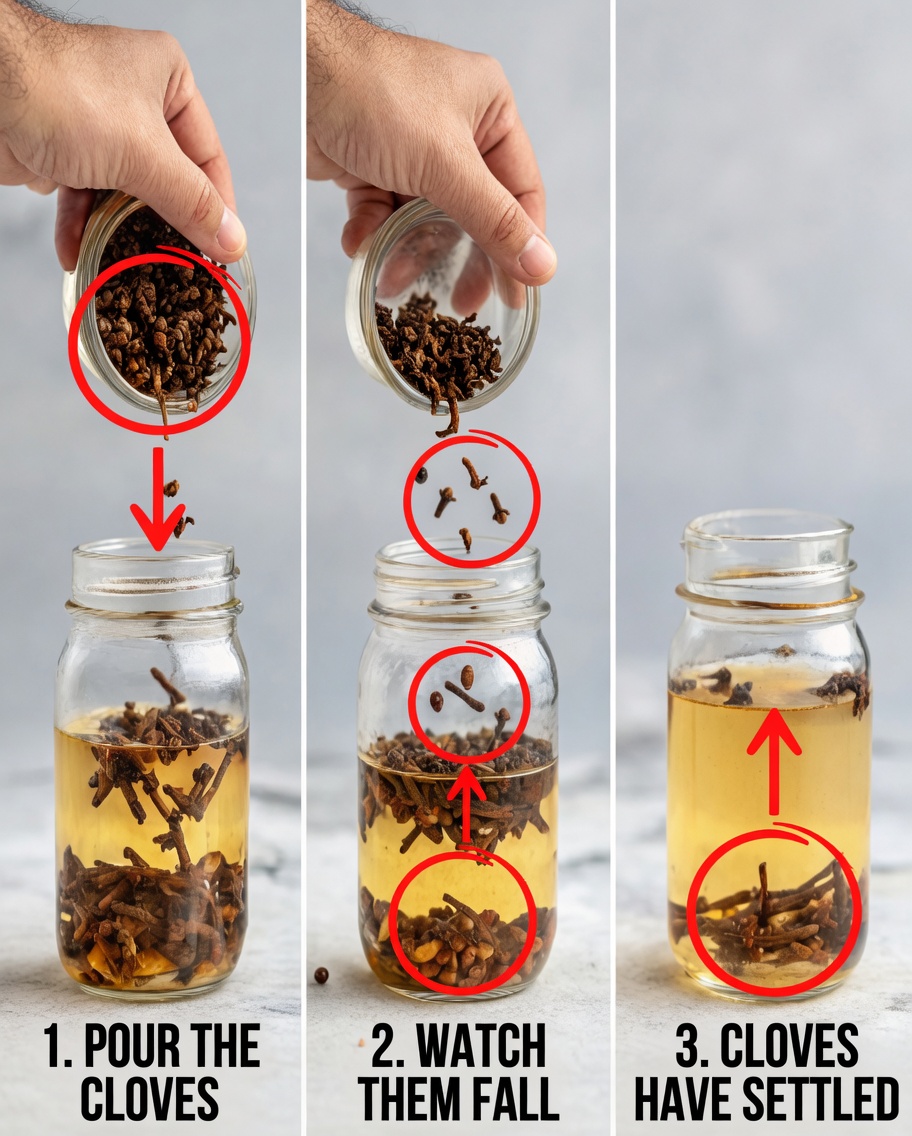 1. POUR THE CLOVES

2. WATCH THEM FALL

3. CLOVES HAVE SETTLED