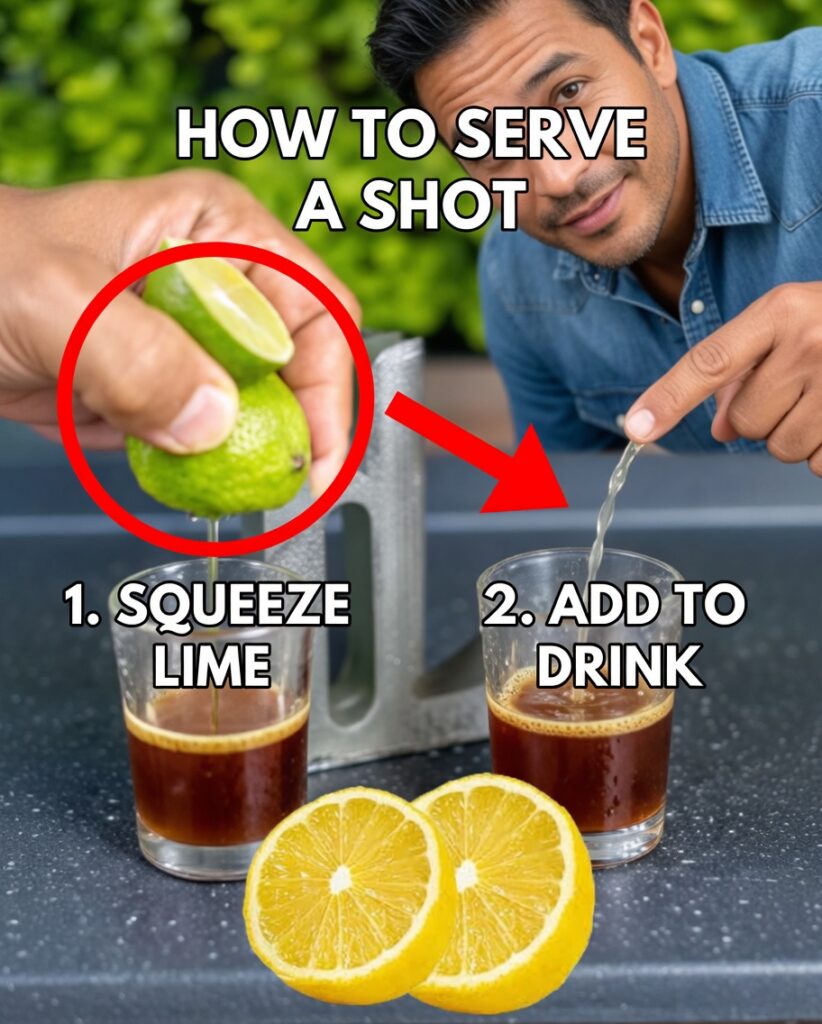 HOW TO SERVE A SHOT

1. SQUEEZE LIME

2. ADD TO DRINK