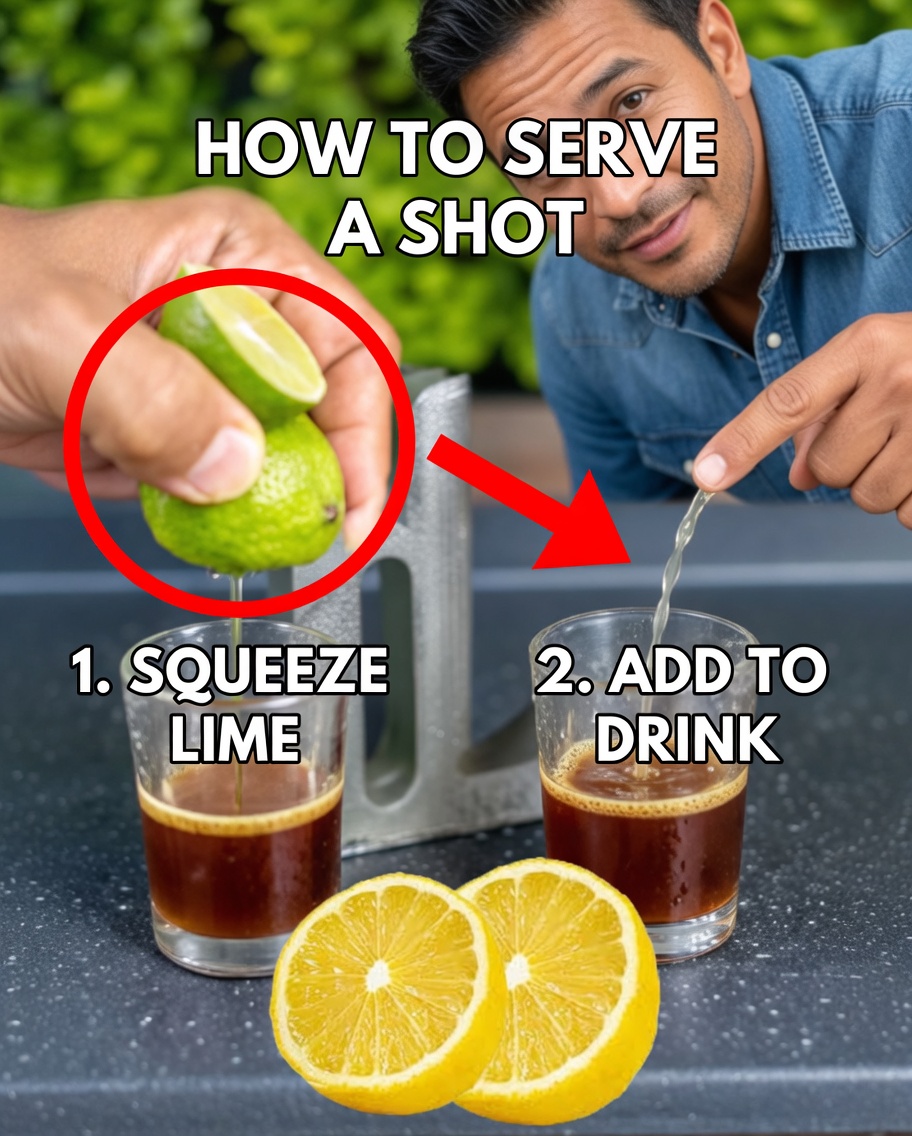 HOW TO SERVE A SHOT

1. SQUEEZE LIME

2. ADD TO DRINK