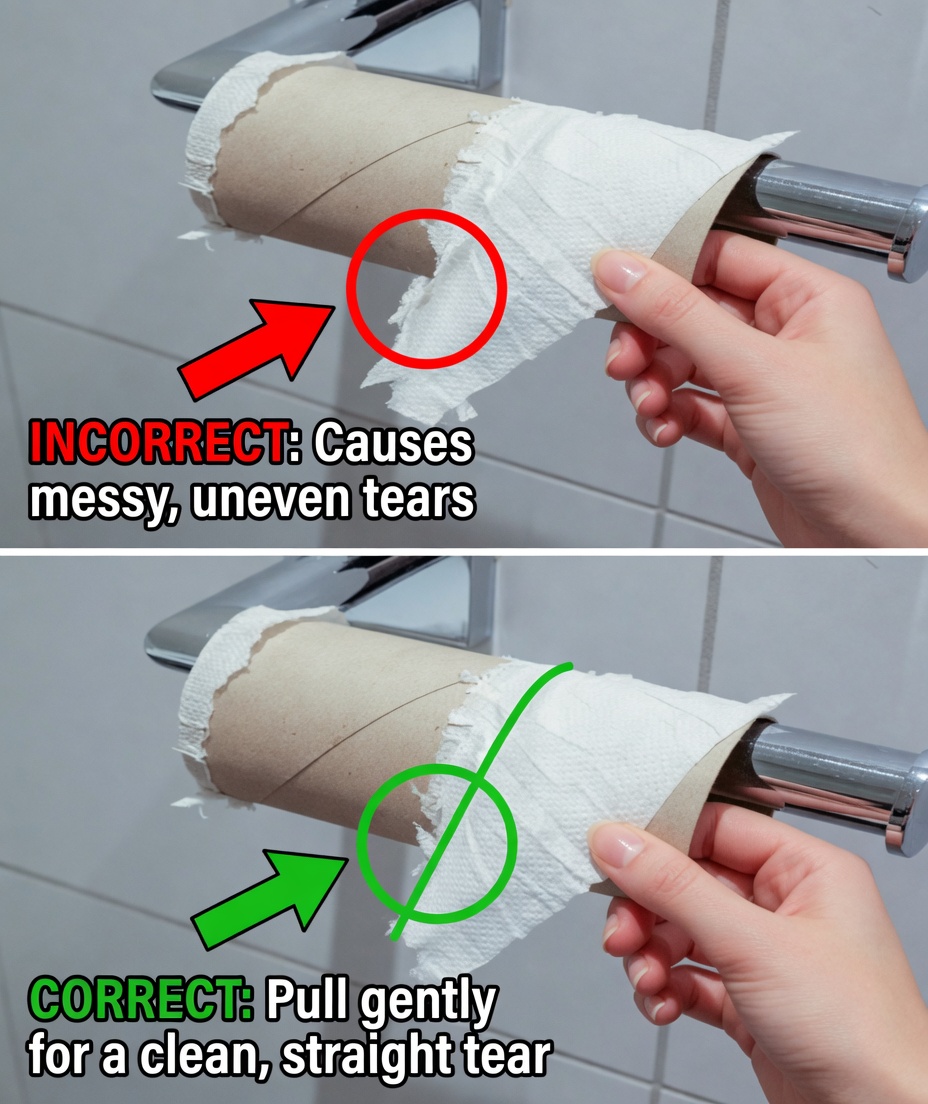 INCORRECT: Causes messy, uneven tears

CORRECT: Pull gently for a clean, straight tear