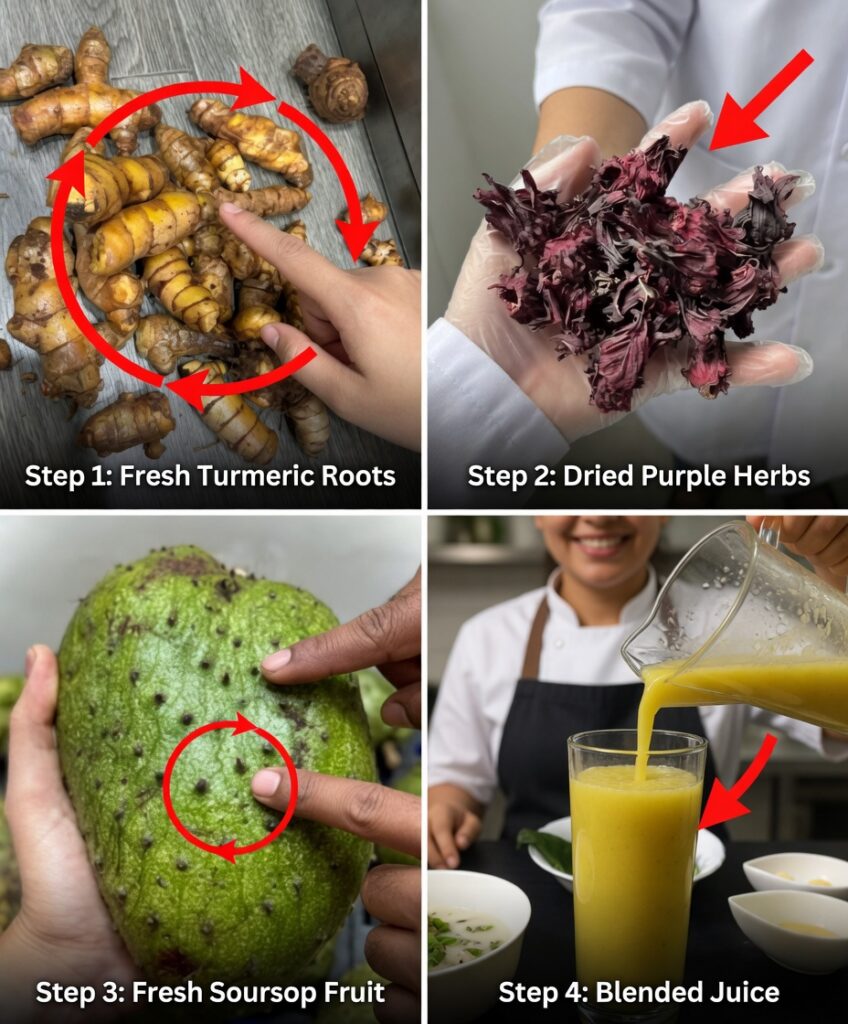 Step 1: Fresh Turmeric Roots

Step 2: Dried Purple Herbs

Step 3: Fresh Soursop Fruit

Step 4: Blended Juice