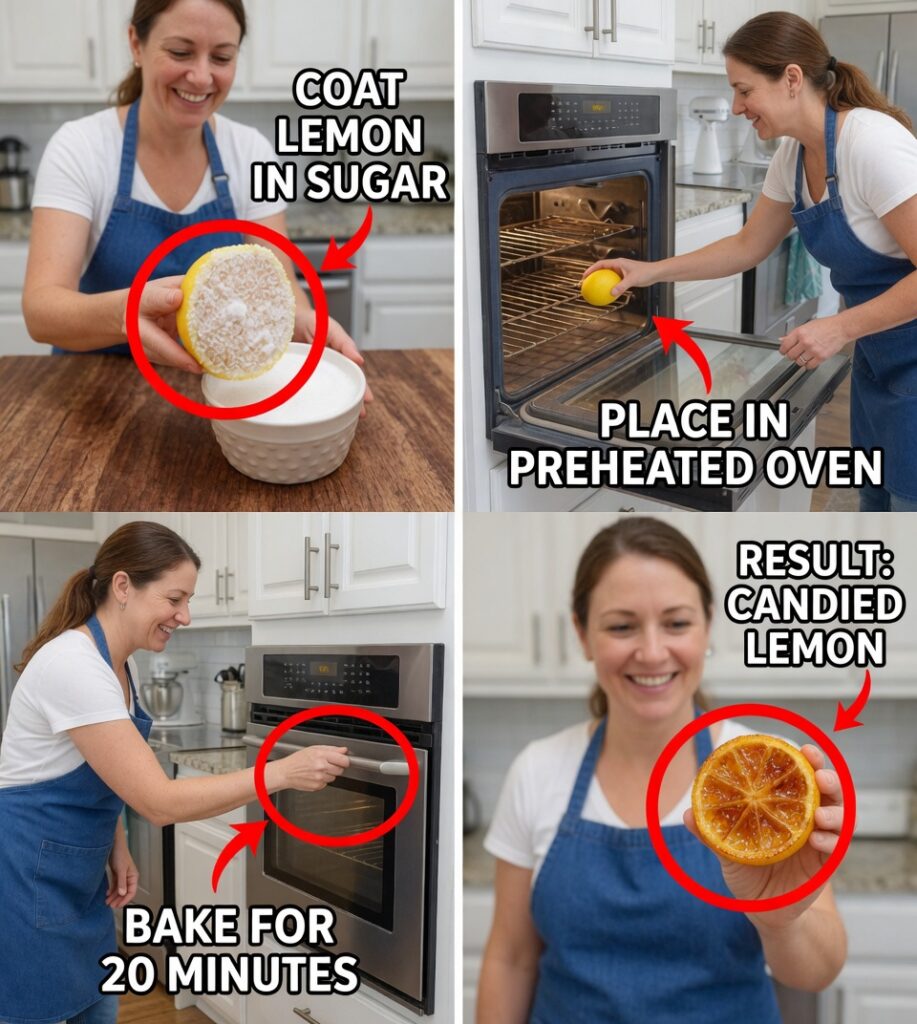 COAT LEMON IN SUGAR

PLACE IN PREHEATED OVEN

BAKE FOR 20 MINUTES

RESULT: CANDIED LEMON