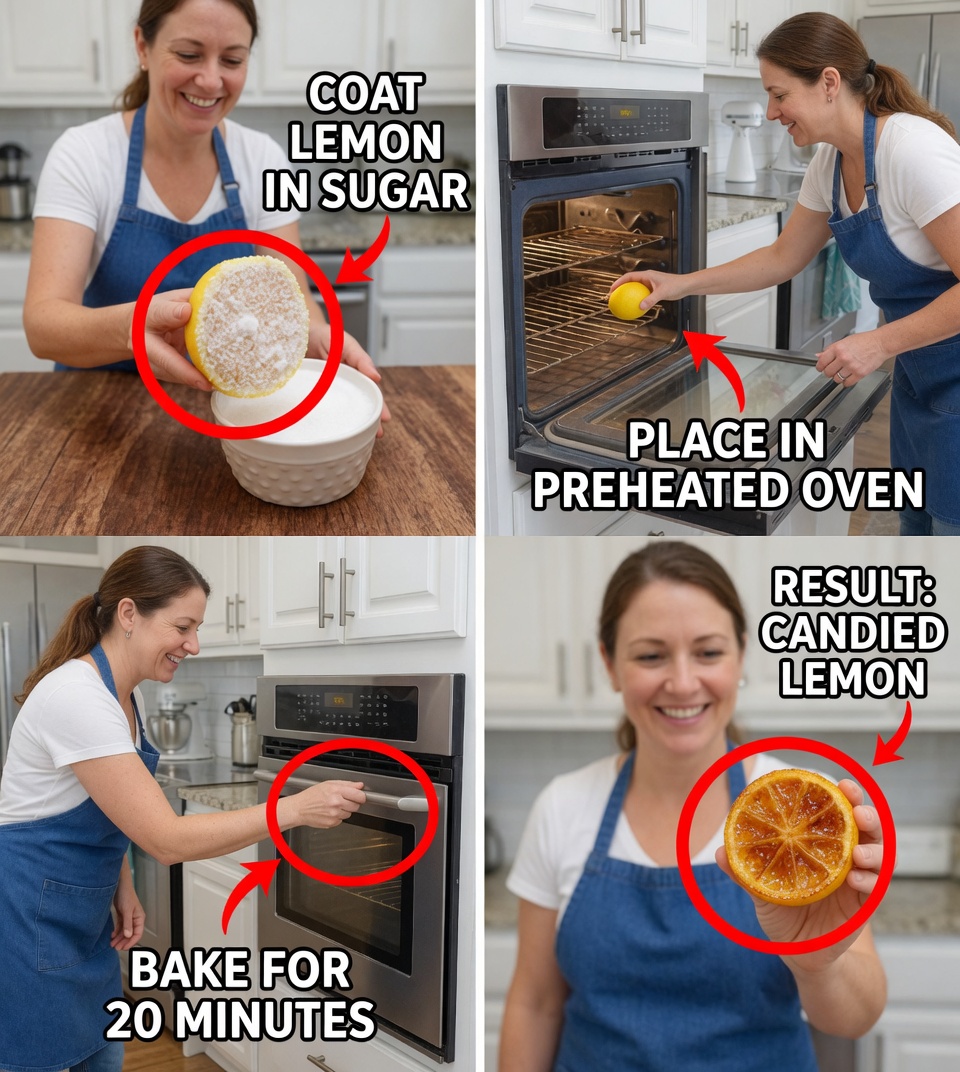 COAT LEMON IN SUGAR

PLACE IN PREHEATED OVEN

BAKE FOR 20 MINUTES

RESULT: CANDIED LEMON