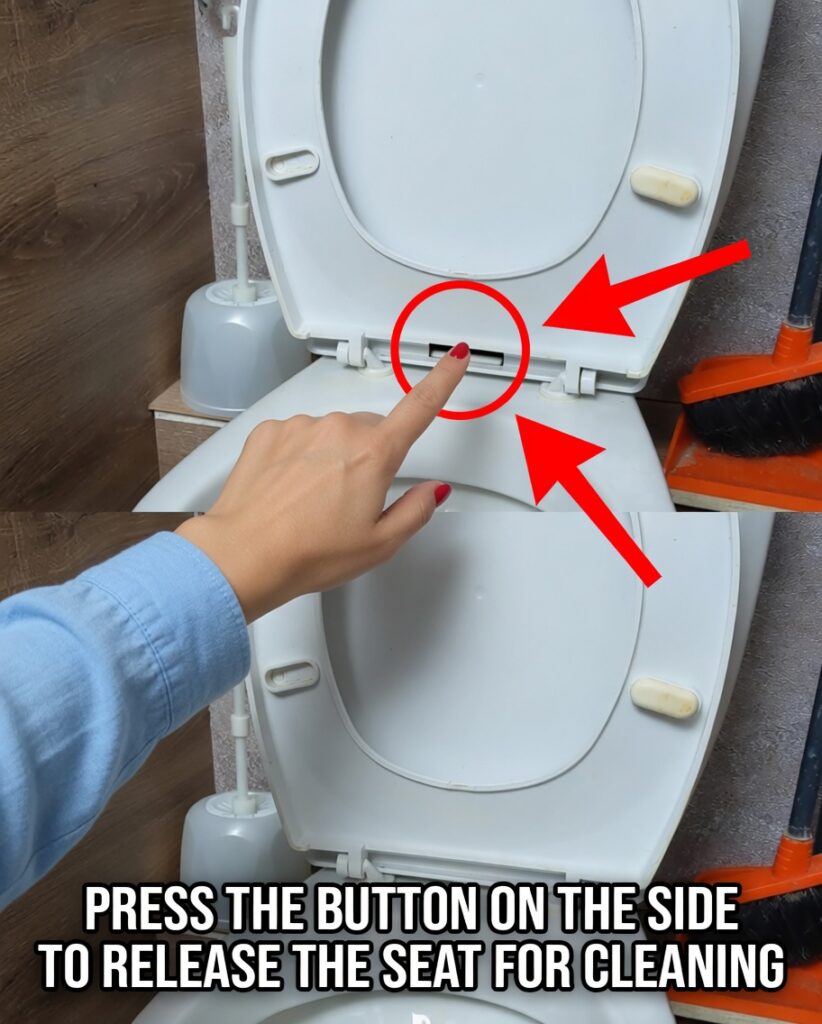 PRESS THE BUTTON ON THE SIDE TO RELEASE THE SEAT FOR CLEANING