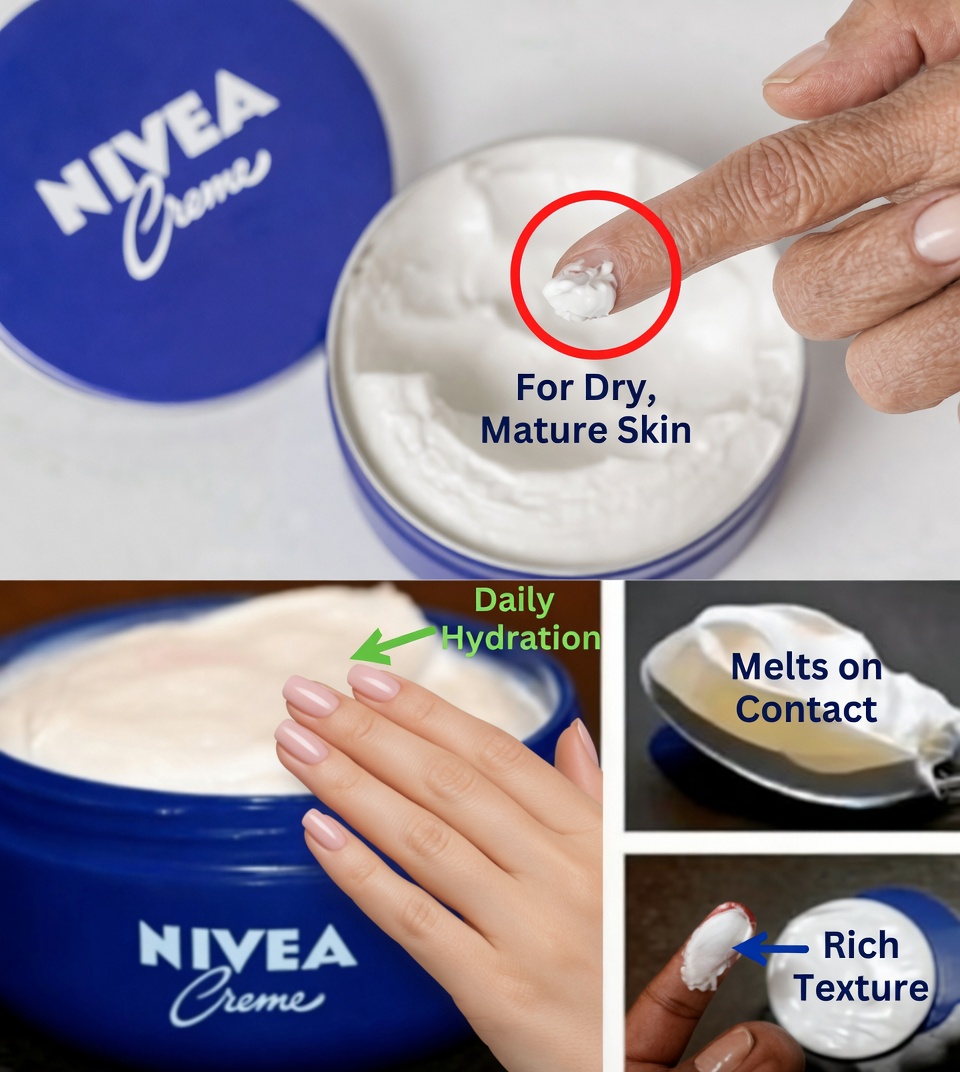 NIVEA
Creme

For Dry, Mature Skin

Daily Hydration

NIVEA
Creme

Melts on Contact

Rich Texture