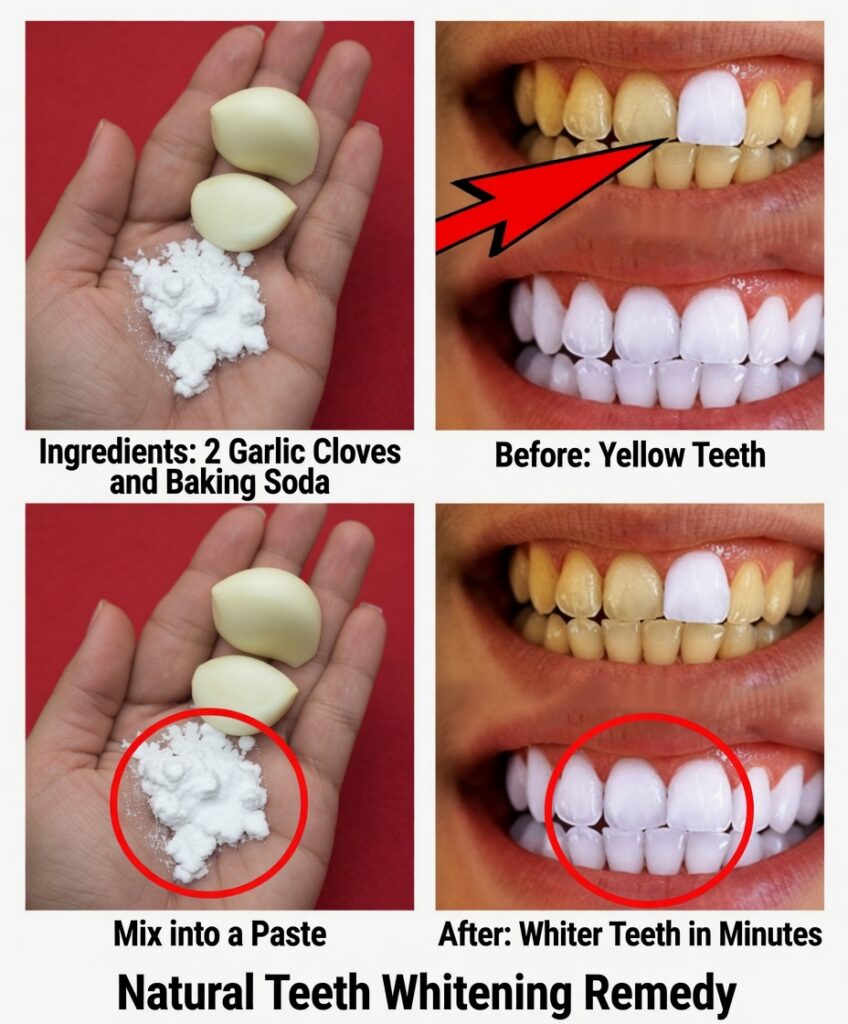 Ingredients: 2 Garlic Cloves and Baking Soda

Before: Yellow Teeth

Mix into a Paste

After: Whiter Teeth in Minutes

Natural Teeth Whitening Remedy